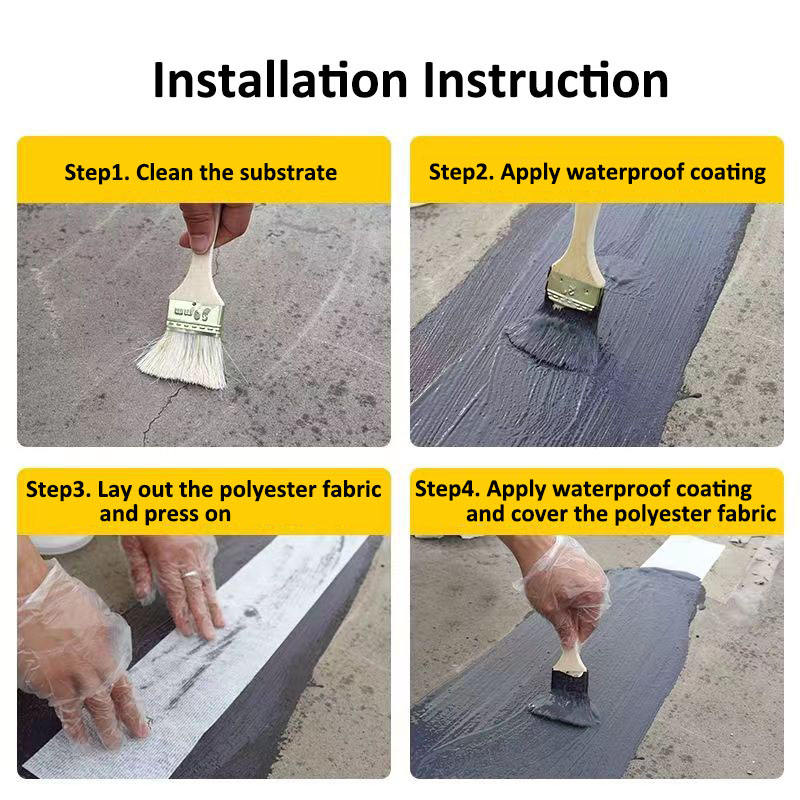 Installation Instruction

Step1. Clean the substrate

Step2. Apply waterproof coating

Step3. Lay out the polyester fabric and press on

Step4. Apply waterproof coating and cover the polyester fabric