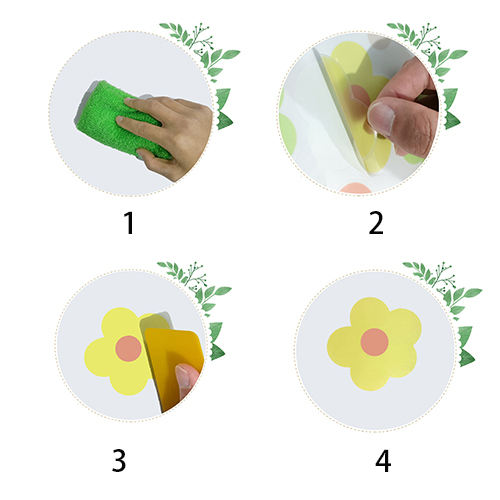 1

2

3

4