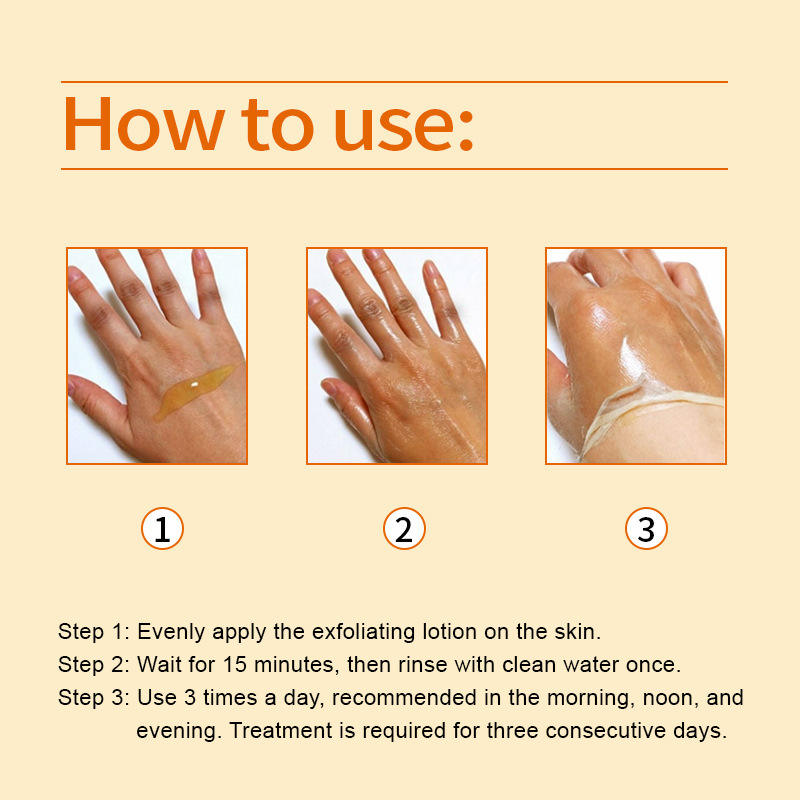 How to use:

1

2

3

Step 1: Evenly apply the exfoliating lotion on the skin.
Step 2: Wait for 15 minutes, then rinse with clean water once.
Step 3: Use 3 times a day, recommended in the morning, noon, and evening. Treatment is required for three consecutive days.