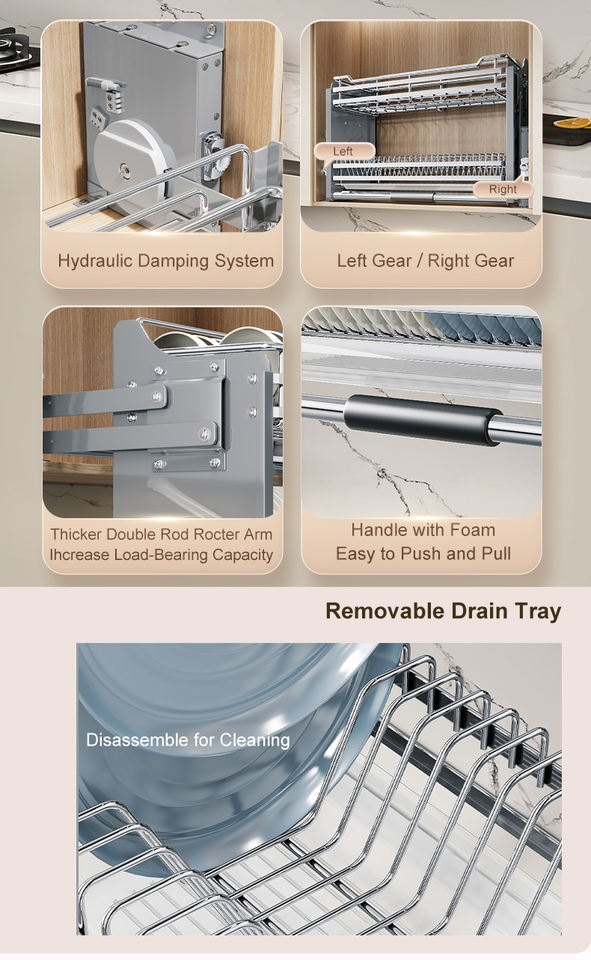 Hydraulic Damping System

Left

Right

Left Gear / Right Gear

Thicker Double Rod Rocter Arm
Ihcrease Load-Bearing Capacity

Handle with Foam
Easy to Push and Pull

Removable Drain Tray

Disassemble for Cleaning