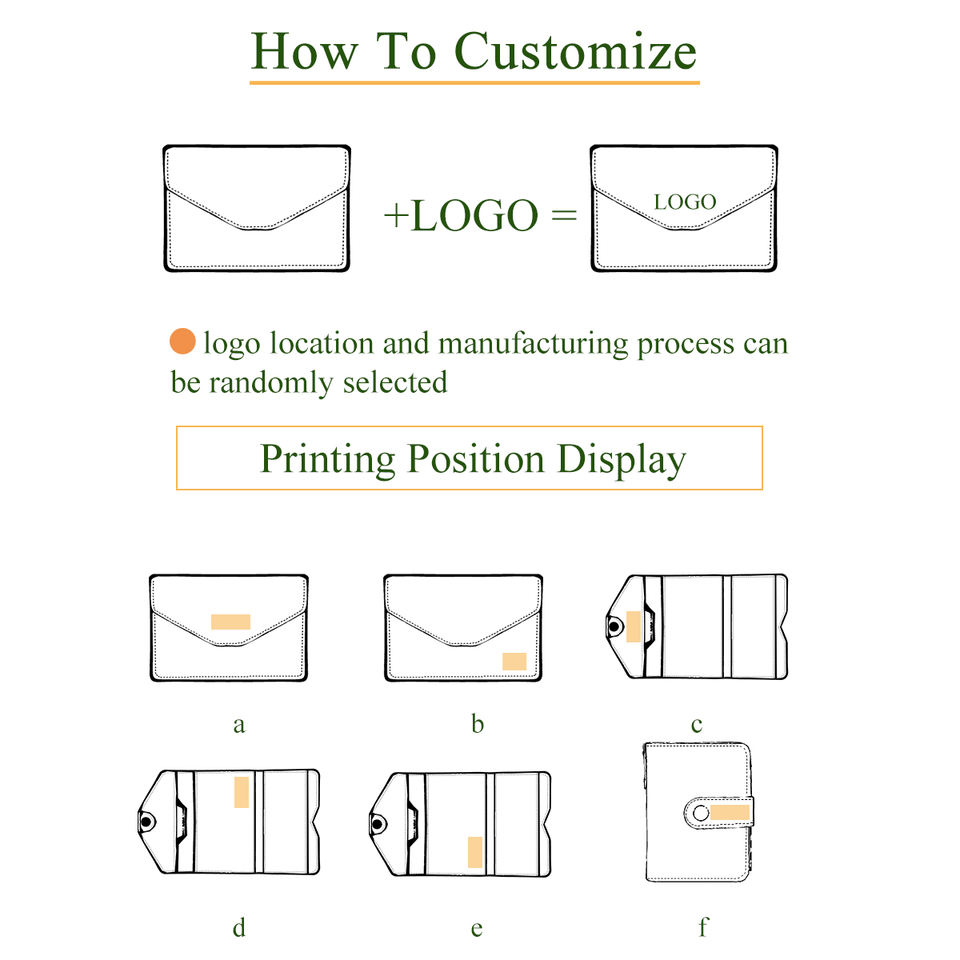 How To Customize

+LOGO =

LOGO

logo location and manufacturing process can be randomly selected

Printing Position Display

a

b

c

d

e

f