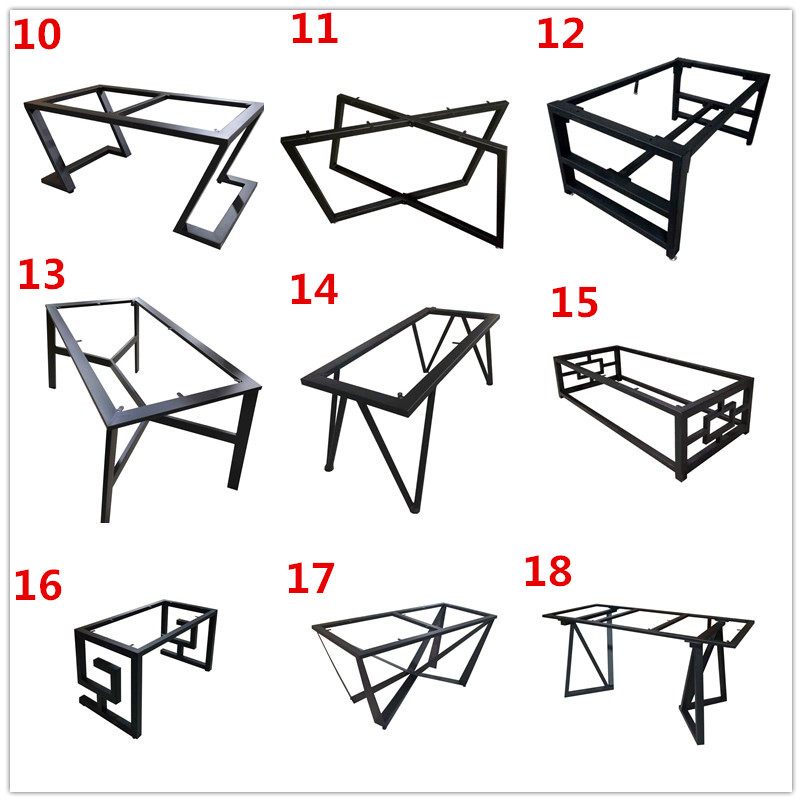 10
11
12
13
14
15
16
17
18