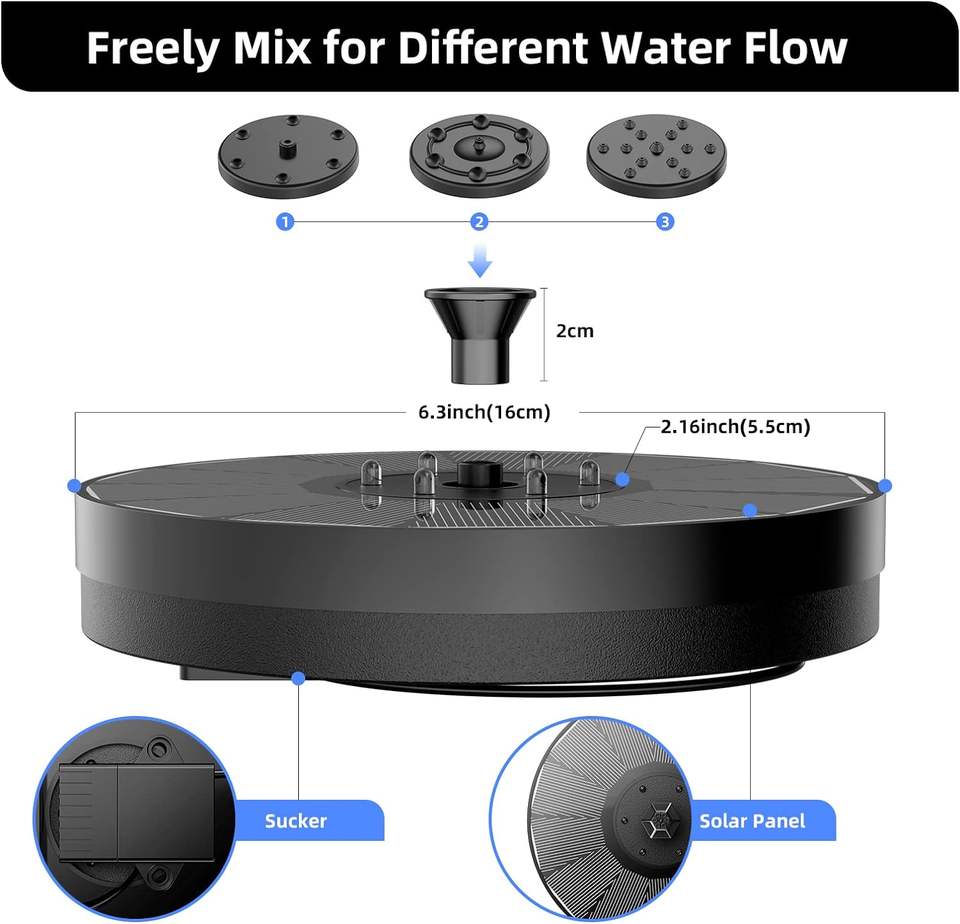 Freely Mix for Different Water Flow

1

2

3

2cm

6.3inch(16cm)

2.16inch(5.5cm)

Sucker

Solar Panel