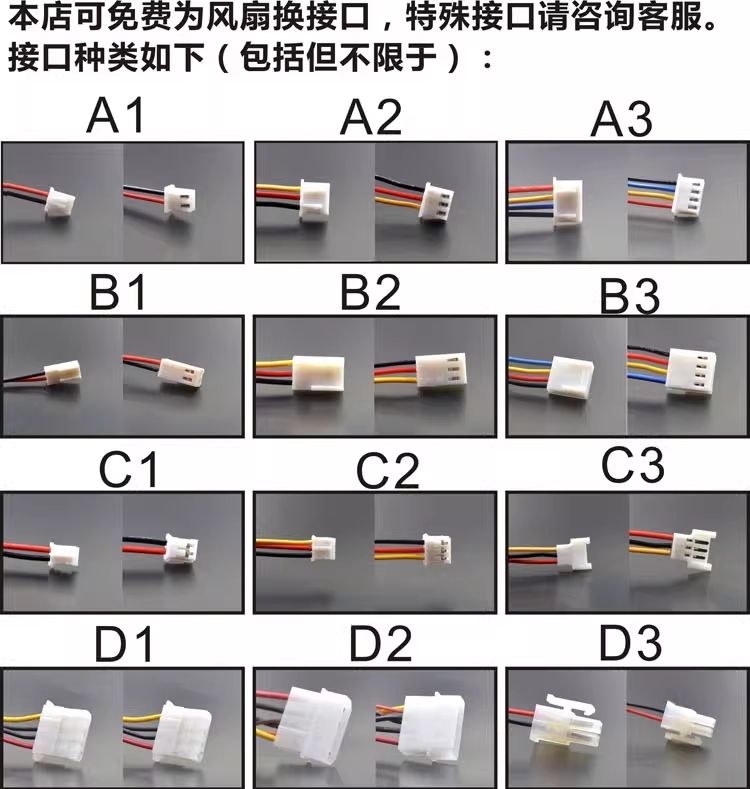 本店可免费为风扇换接口，特殊接口请咨询客服。
接口种类如下（包括但不限于）：

A1 A2 A3

B1 B2 B3

C1 C2 C3

D1 D2 D3