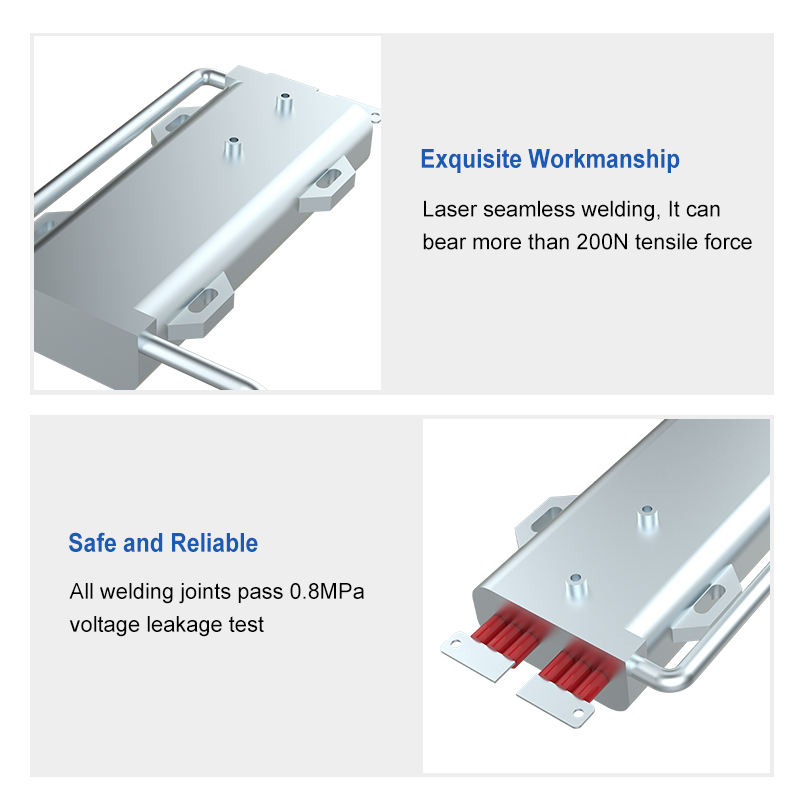 Exquisite Workmanship

Laser seamless welding, It can bear more than 200N tensile force

Safe and Reliable

All welding joints pass 0.8MPa voltage leakage test