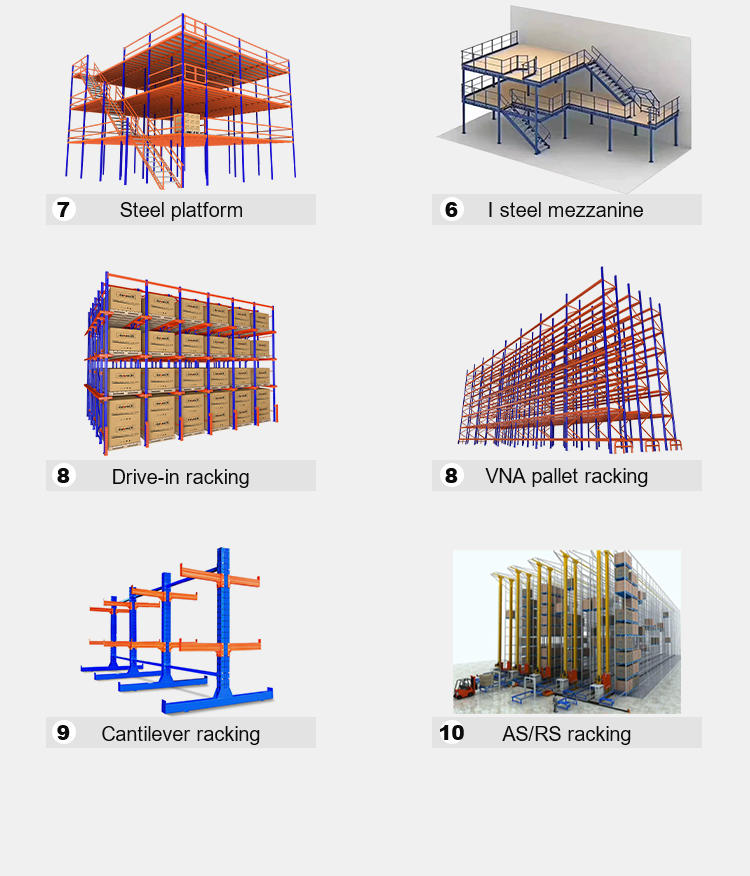 7 Steel platform

6 I steel mezzanine

8 Drive-in racking

8 VNA pallet racking

9 Cantilever racking

10 AS/RS racking