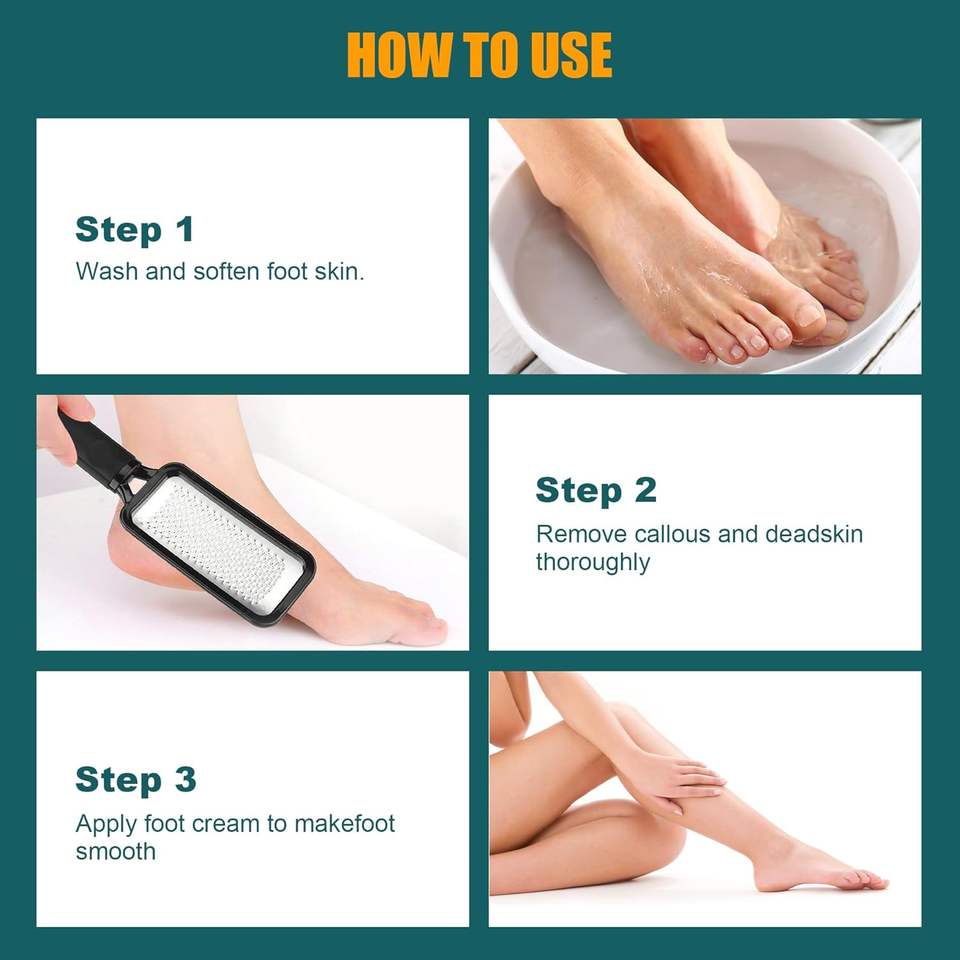 HOW TO USE

Step 1
Wash and soften foot skin.

Step 2
Remove callous and deadskin thoroughly

Step 3
Apply foot cream to makefoot smooth