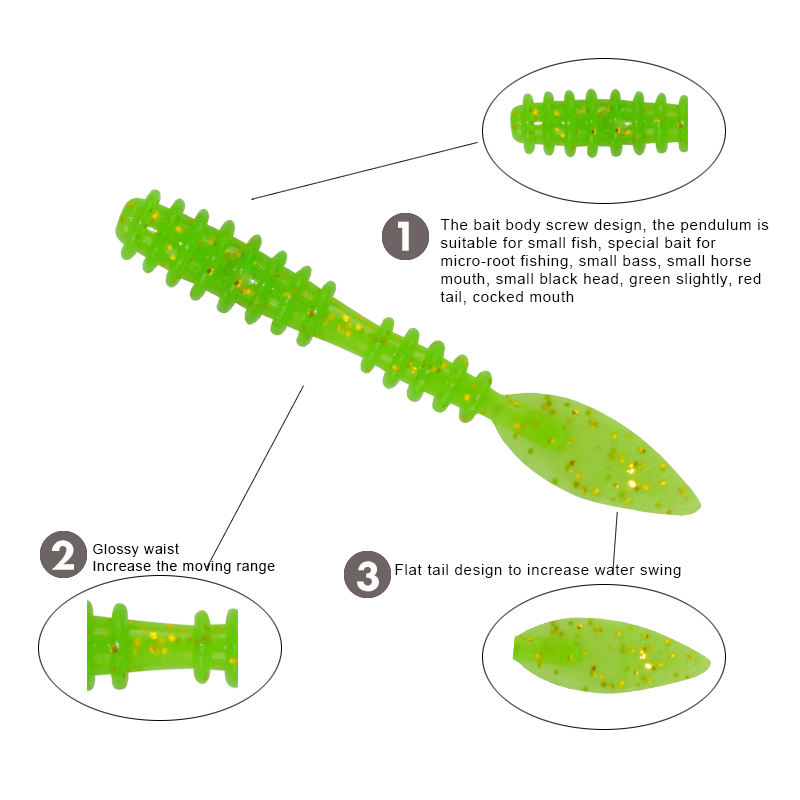 1 The bait body screw design, the pendulum is suitable for small fish, special bait for micro-root fishing, small bass, small horse mouth, small black head, green slightly, red tail, cocked mouth

2 Glossy waist
Increase the moving range

3 Flat tail design to increase water swing