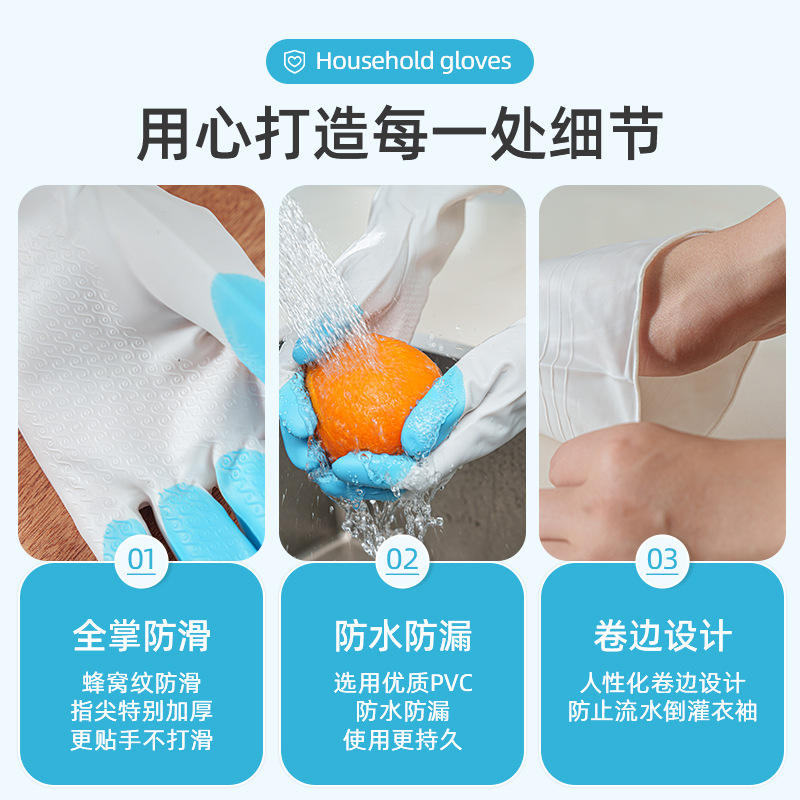 Household gloves

用心打造每一处细节

01

全掌防滑

蜂窝纹防滑
指尖特别加厚
更贴手不打滑

02

防水防漏

选用优质PVC
防水防漏
使用更持久

03

卷边设计

人性化卷边设计
防止流水倒灌衣袖