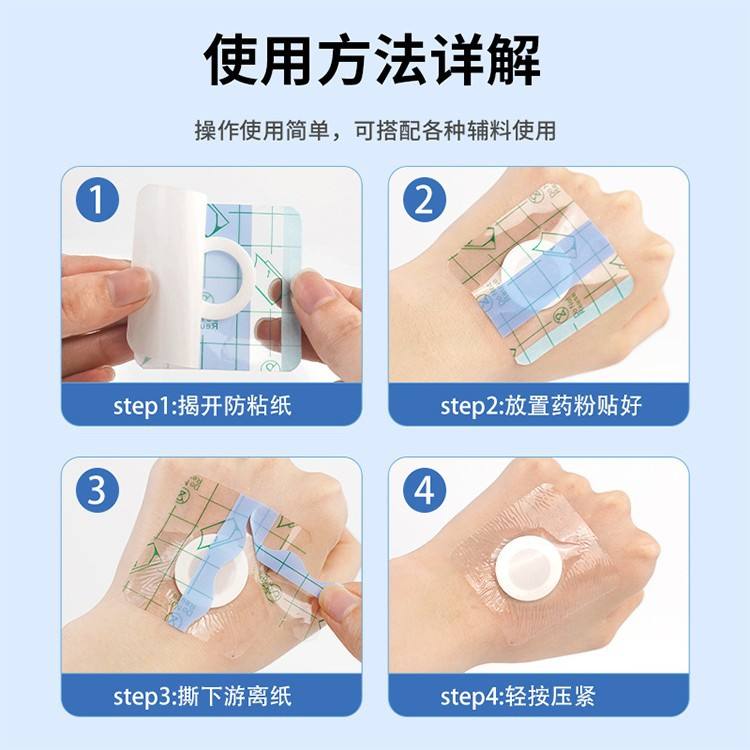 使用方法详解

操作使用简单，可搭配各种辅料使用

1

step1:揭开防粘纸

2

step2:放置药粉贴好

3

step3:撕下游离纸

4

step4:轻按压紧