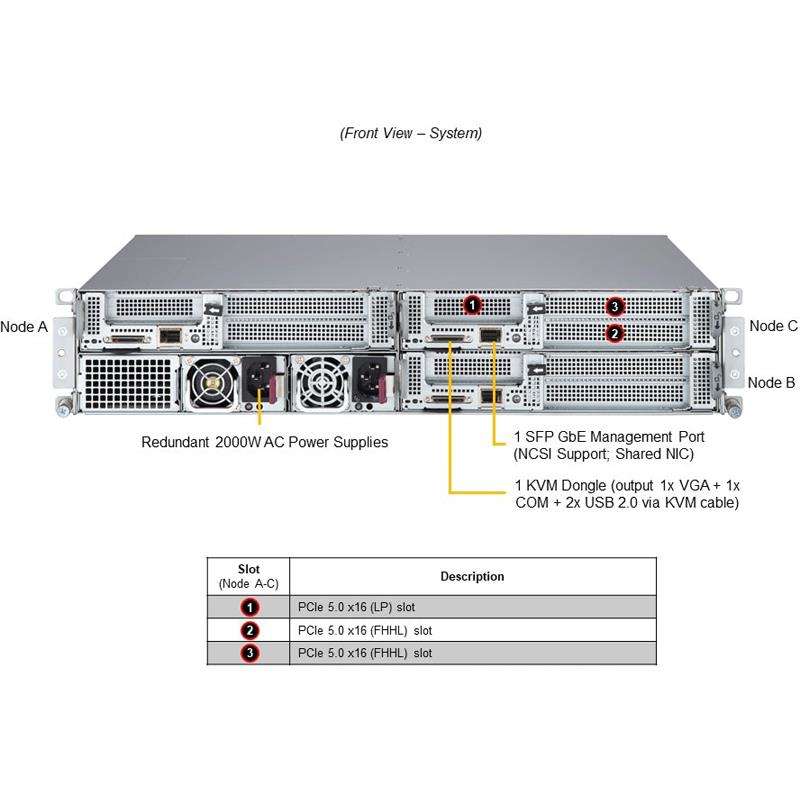 (Front View – System)

Node A

1

3

2

Node C

Node B

Redundant 2000W AC Power Supplies

1 SFP GbE Management Port (NCSI Support; Shared NIC)

1 KVM Dongle (output 1x VGA + 1x COM + 2x USB 2.0 via KVM cable)

| Slot (Node A-C) | Description |
|---|---|
| 1 | PCIe 5.0 x16 (LP) slot |
| 2 | PCIe 5.0 x16 (FHHL) slot |
| 3 | PCIe 5.0 x16 (FHHL) slot |