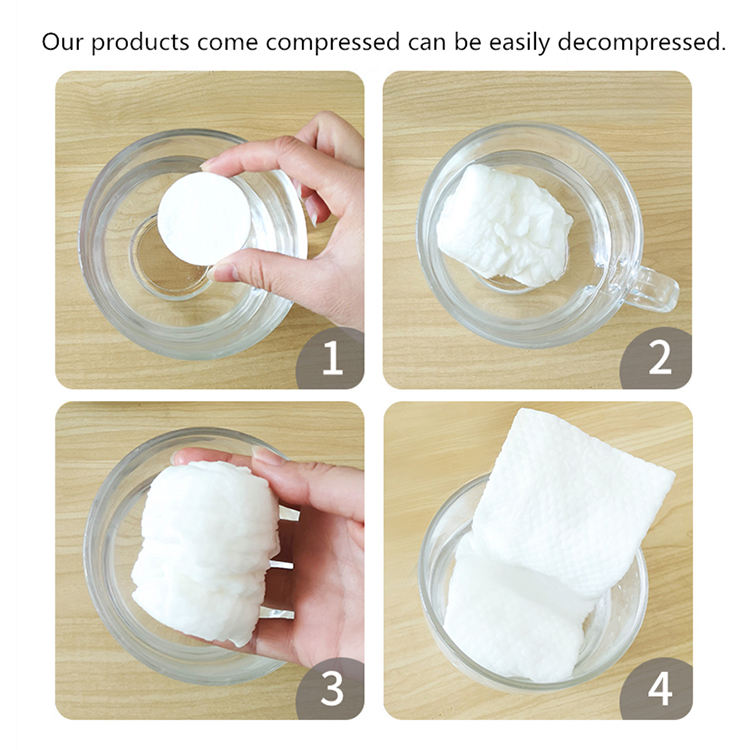 Our products come compressed can be easily decompressed.

1

2

3

4