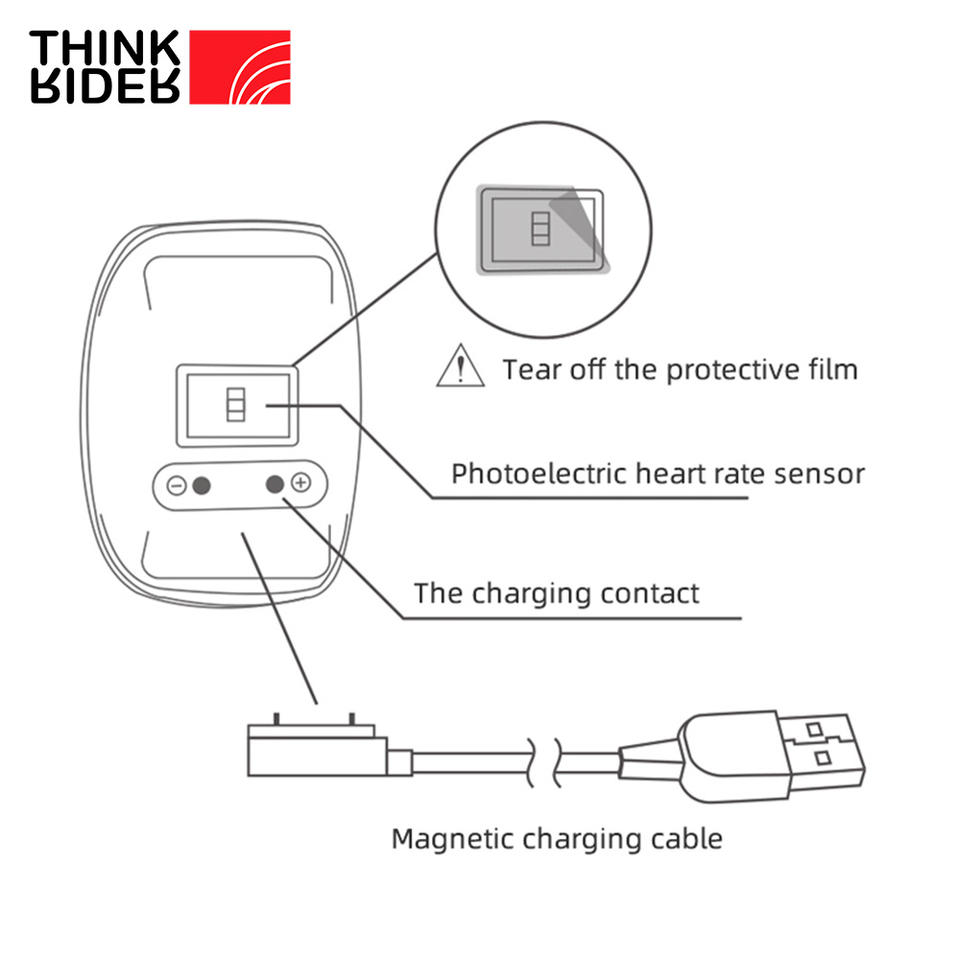 THINK
RIDER

Tear off the protective film

Photoelectric heart rate sensor

The charging contact

Magnetic charging cable