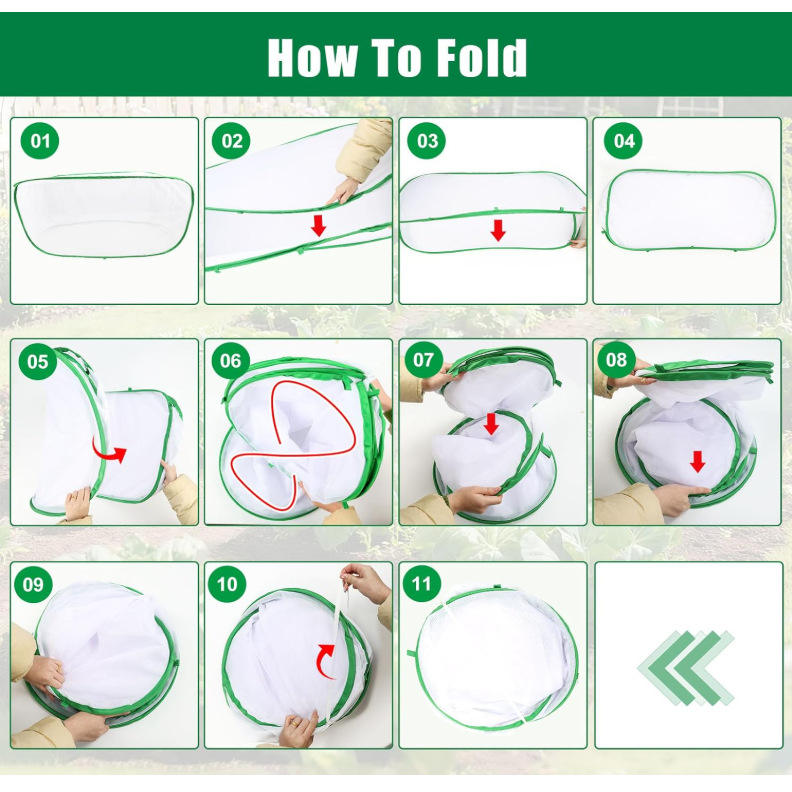 How To Fold

01

02

03

04

05

06

07

08

09

10

11