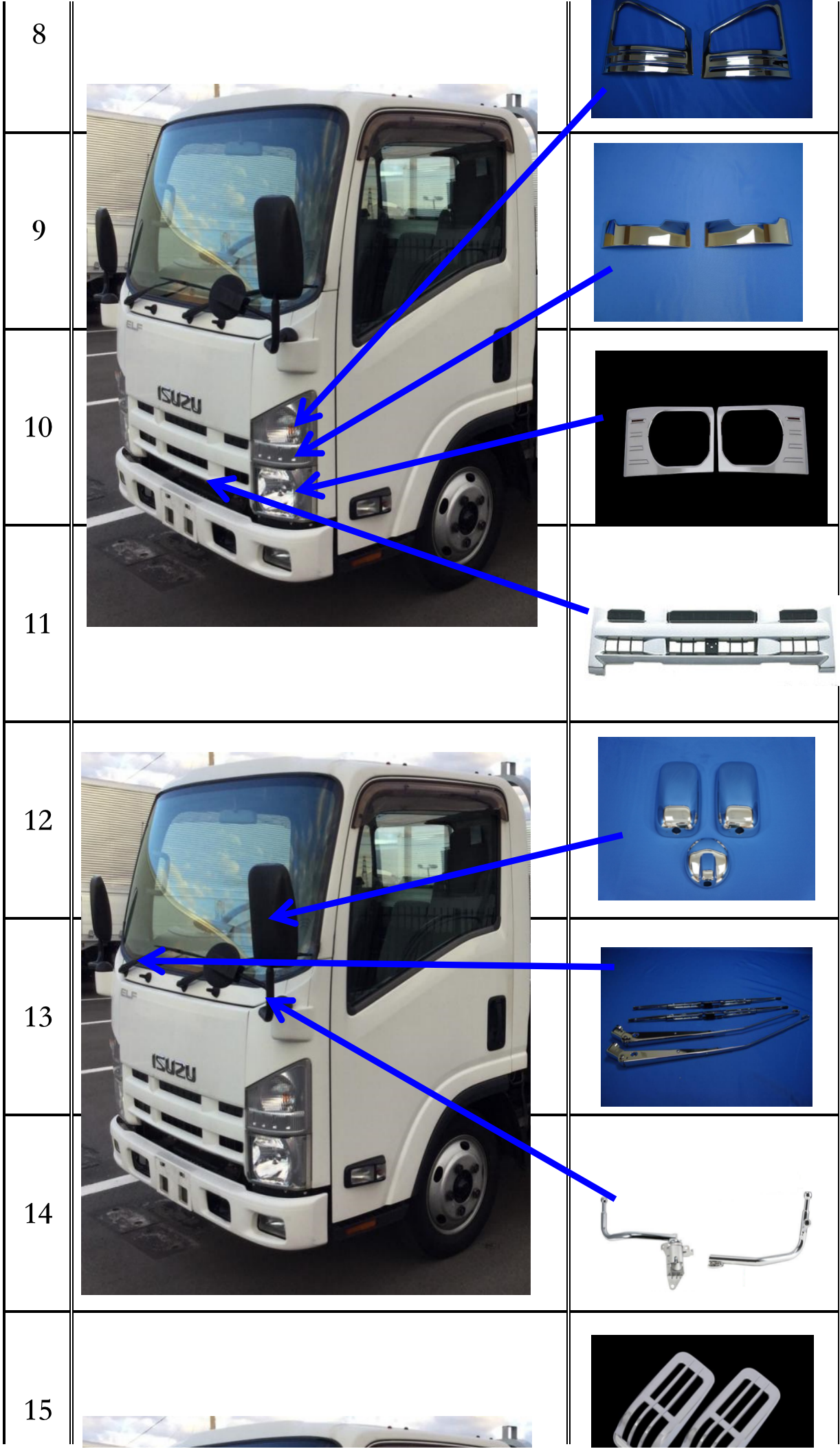 8

9

10

11

12

13

14

15

ELF

ISUZU

ELF

ISUZU