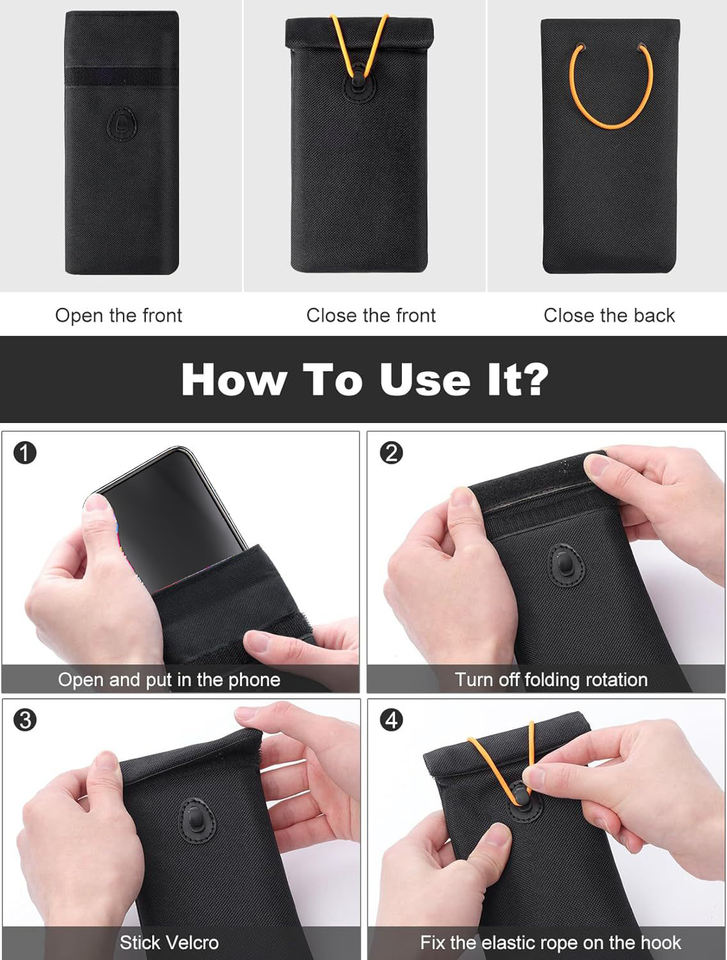 Open the front

Close the front

Close the back

How To Use It?

1
Open and put in the phone

2
Turn off folding rotation

3
Stick Velcro

4
Fix the elastic rope on the hook