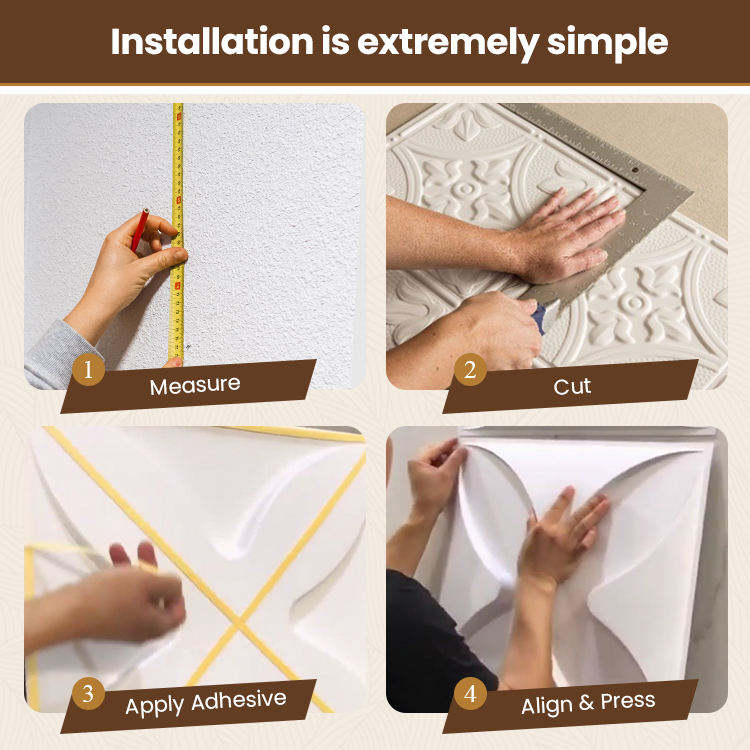 Installation is extremely simple

1 Measure

2 Cut

3 Apply Adhesive

4 Align & Press