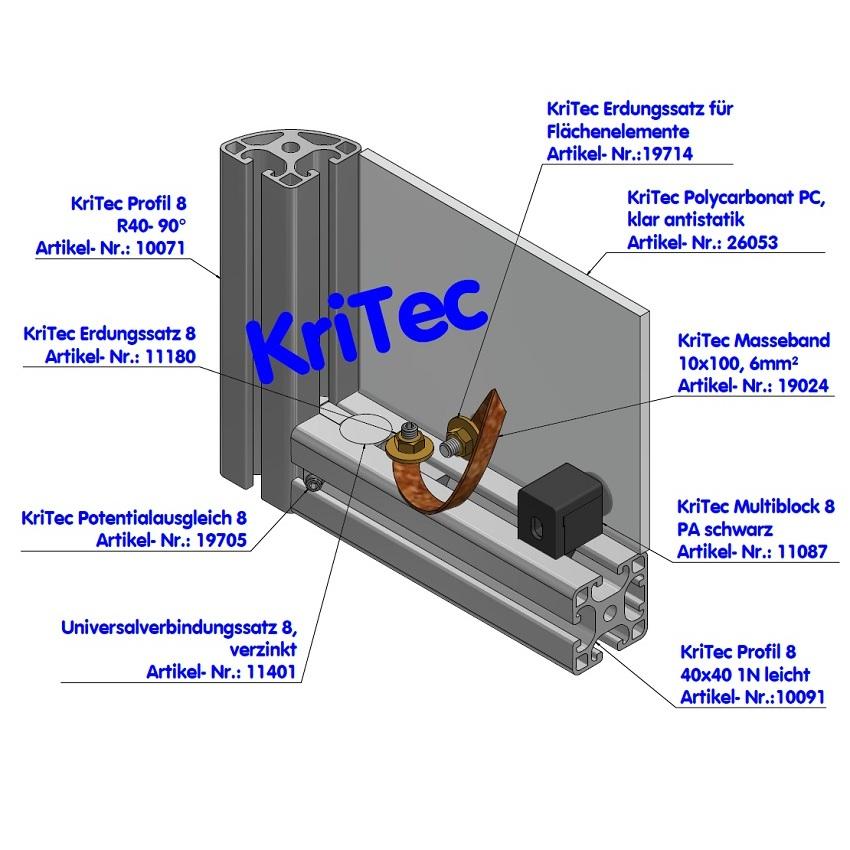 KriTec Erdungssatz für Flächenelemente
Artikel- Nr.:19714

KriTec Profil 8
R40- 90°
Artikel- Nr.: 10071

KriTec Polycarbonat PC, klar antistatik
Artikel- Nr.: 26053

KriTec

KriTec Erdungssatz 8
Artikel- Nr.: 11180

KriTec Masseband
10x100, 6mm²
Artikel- Nr.: 19024

KriTec Potentialausgleich 8
Artikel- Nr.: 19705

KriTec Multiblock 8
PA schwarz
Artikel- Nr.: 11087

Universalverbindungssatz 8, verzinkt
Artikel- Nr.: 11401

KriTec Profil 8
40x40 1N leicht
Artikel- Nr.:10091