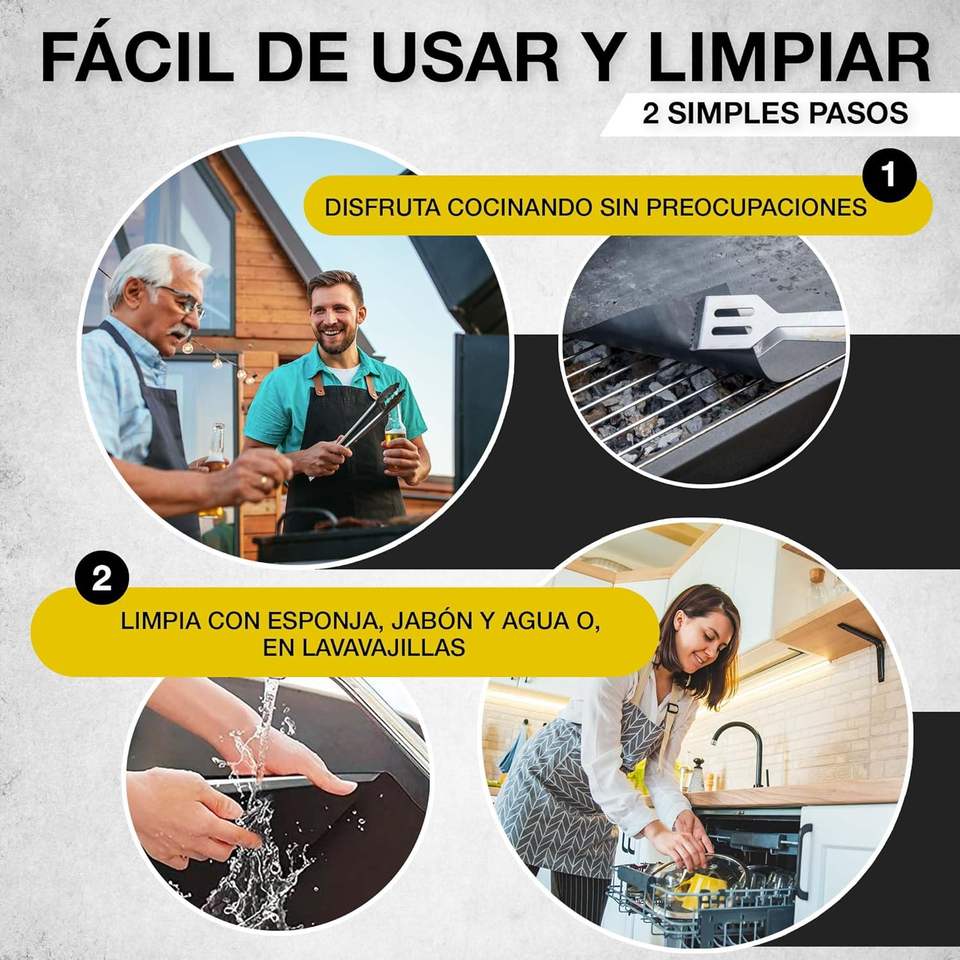 FÁCIL DE USAR Y LIMPIAR

2 SIMPLES PASOS

1

DISFRUTA COCINANDO SIN PREOCUPACIONES

2

LIMPIA CON ESPONJA, JABÓN Y AGUA O, EN LAVAVAJILLAS