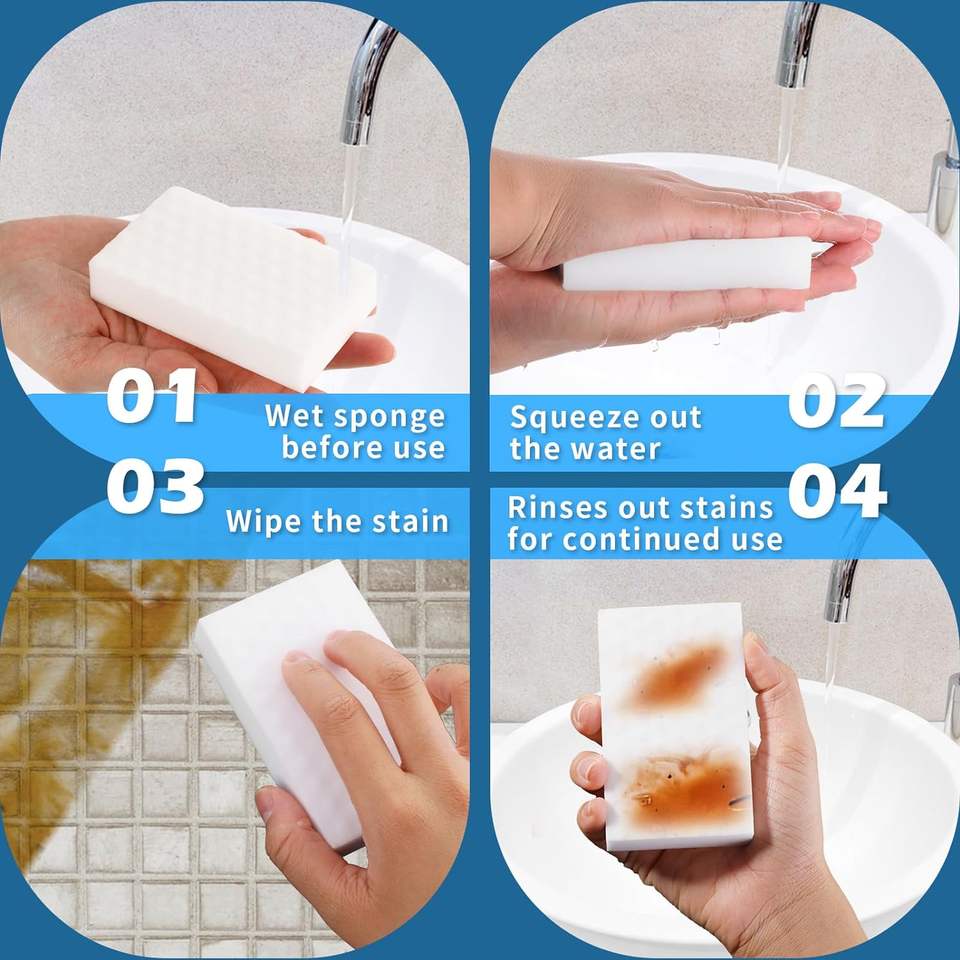 01 Wet sponge before use

Squeeze out the water 02

03 Wipe the stain

Rinses out stains for continued use 04