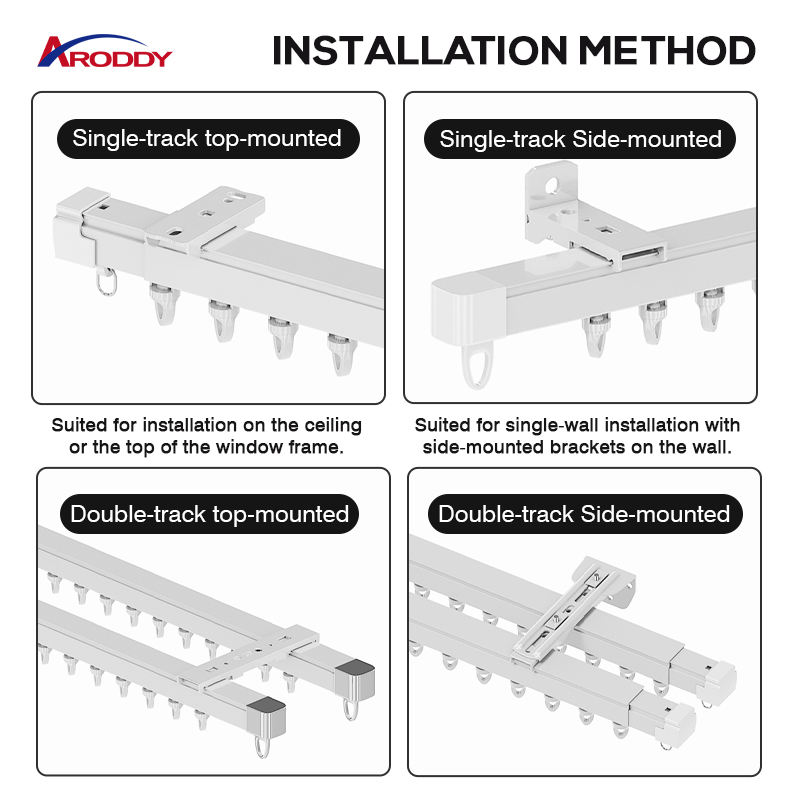 ARODDY

INSTALLATION METHOD

Single-track top-mounted

Suited for installation on the ceiling or the top of the window frame.

Single-track Side-mounted

Suited for single-wall installation with side-mounted brackets on the wall.

Double-track top-mounted

Double-track Side-mounted