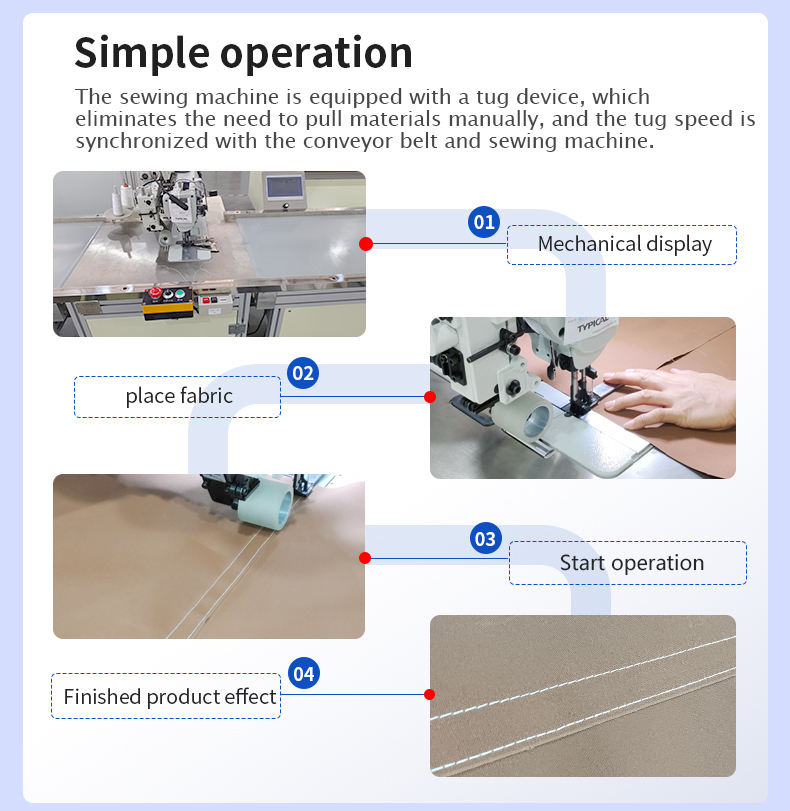 Simple operation

The sewing machine is equipped with a tug device, which eliminates the need to pull materials manually, and the tug speed is synchronized with the conveyor belt and sewing machine.

01
Mechanical display

TYPICAL

02
place fabric

03
Start operation

04
Finished product effect