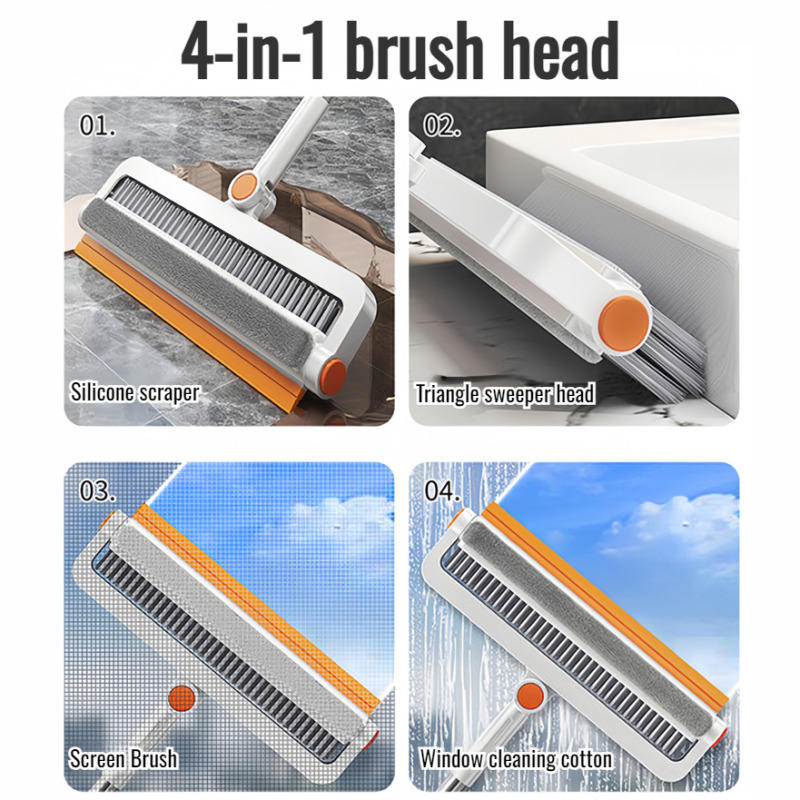 4-in-1 brush head

01.

Silicone scraper

02.

Triangle sweeper head

03.

Screen Brush

04.

Window cleaning cotton