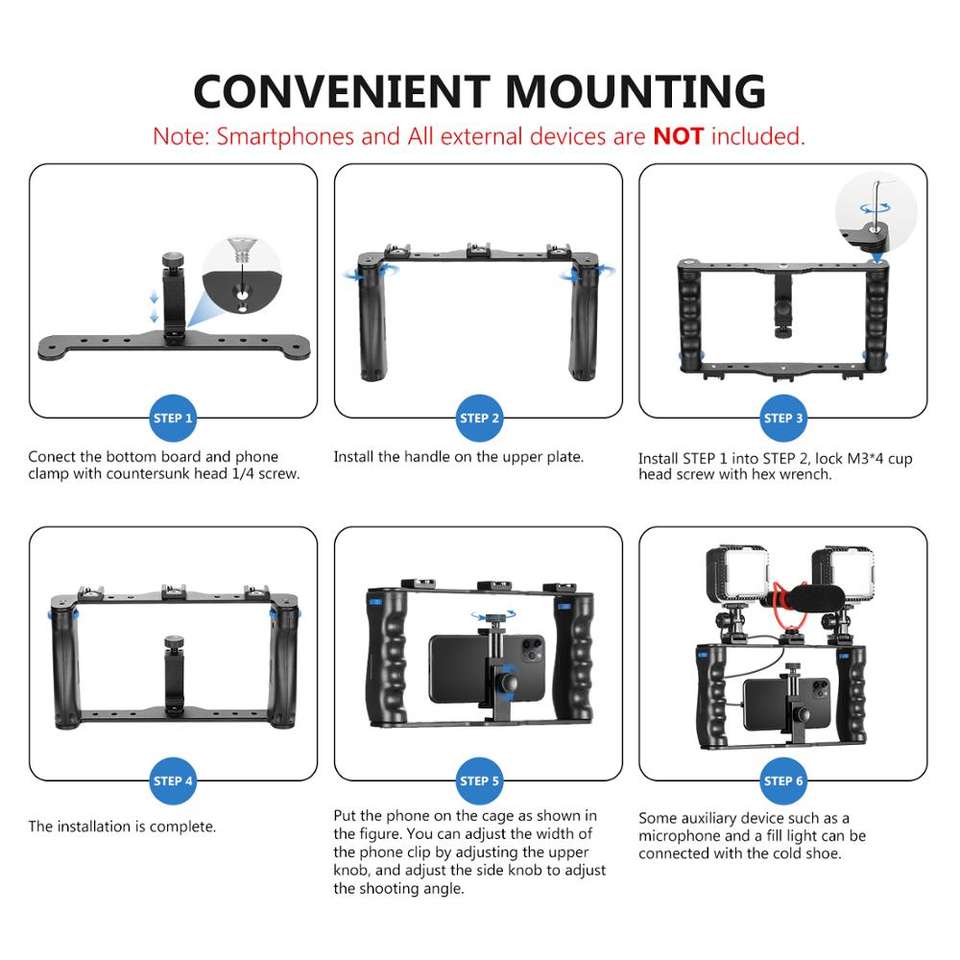 CONVENIENT MOUNTING

Note: Smartphones and All external devices are NOT included.

STEP 1

Conect the bottom board and phone clamp with countersunk head 1/4 screw.

STEP 2

Install the handle on the upper plate.

STEP 3

Install STEP 1 into STEP 2, lock M3*4 cup head screw with hex wrench.

STEP 4

The installation is complete.

STEP 5

Put the phone on the cage as shown in the figure. You can adjust the width of the phone clip by adjusting the upper knob, and adjust the side knob to adjust the shooting angle.

STEP 6

Some auxiliary device such as a microphone and a fill light can be connected with the cold shoe.