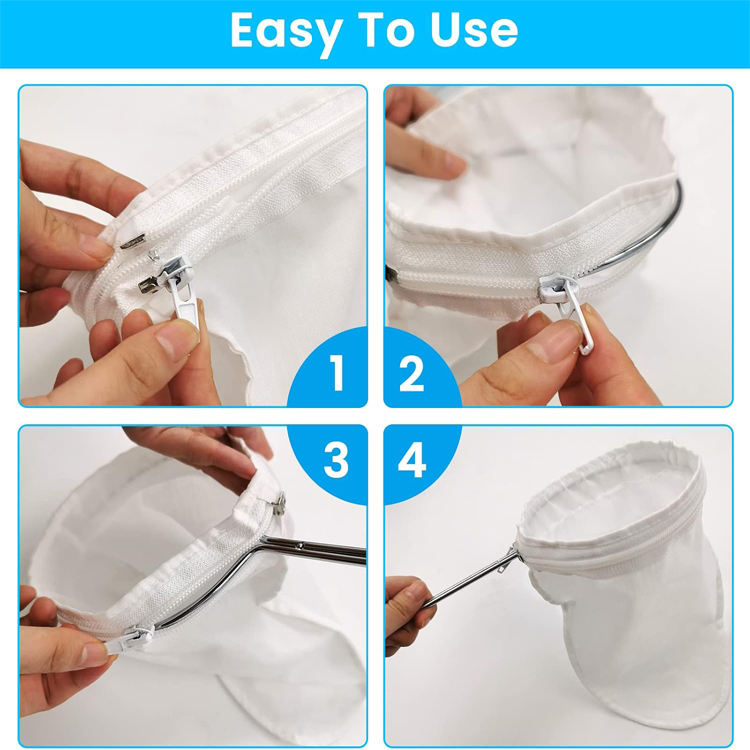 Easy To Use

1

2

3

4