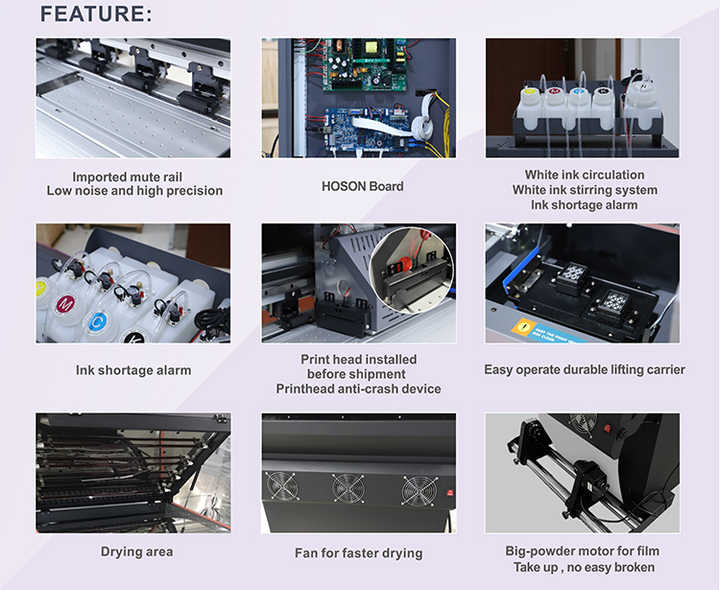 FEATURE:

Imported mute rail
Low noise and high precision

HOSON Board

White ink circulation
White ink stirring system
Ink shortage alarm

M

C

K

Ink shortage alarm

Print head installed before shipment
Printhead anti-crash device

Easy operate durable lifting carrier

Drying area

Fan for faster drying

Big-powder motor for film
Take up , no easy broken