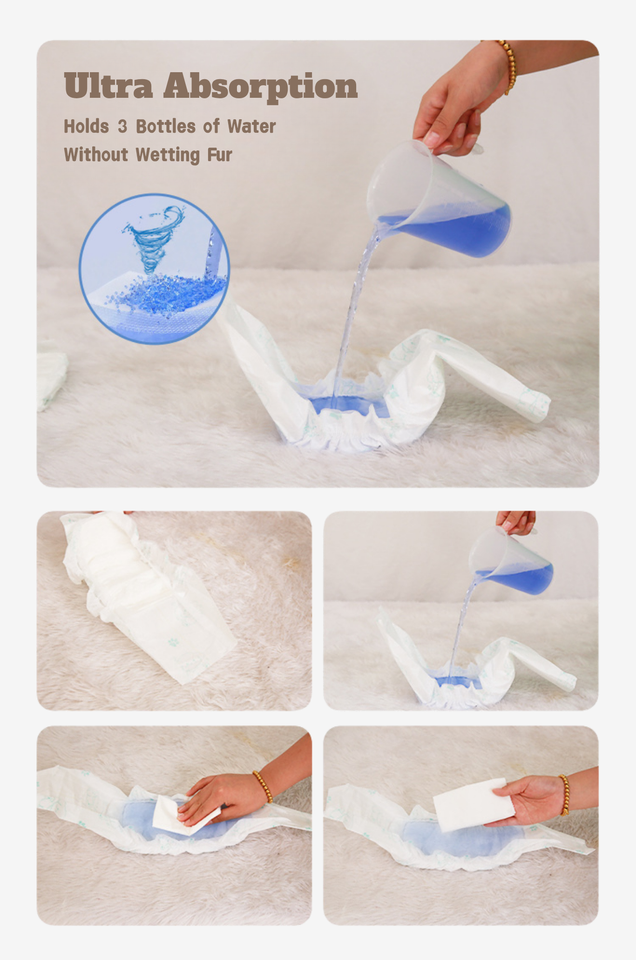 Ultra Absorption

Holds 3 Bottles of Water Without Wetting Fur