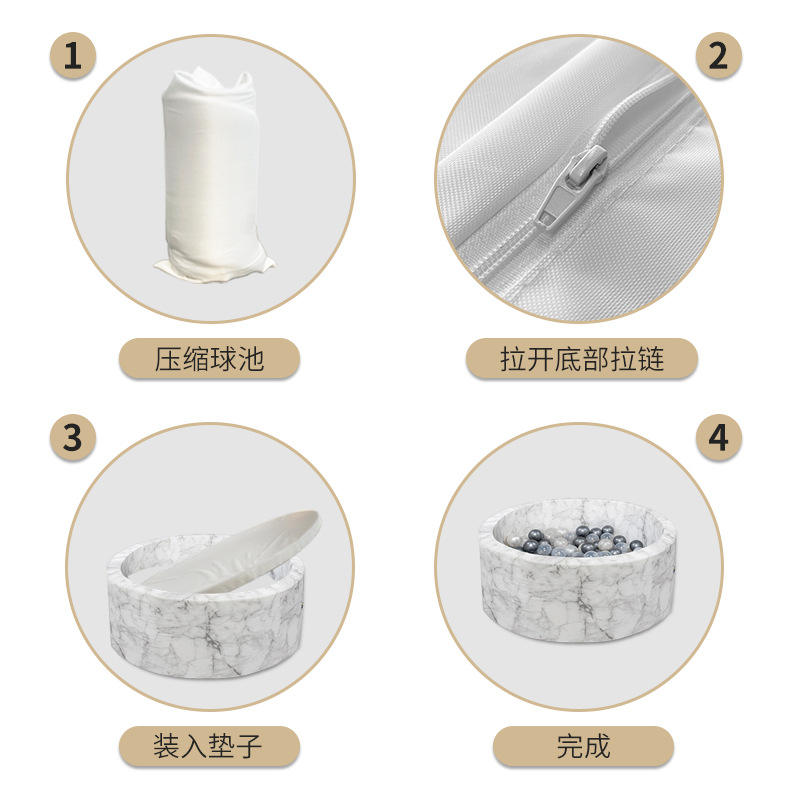 1

压缩球池

2

拉开底部拉链

3

装入垫子

4

完成