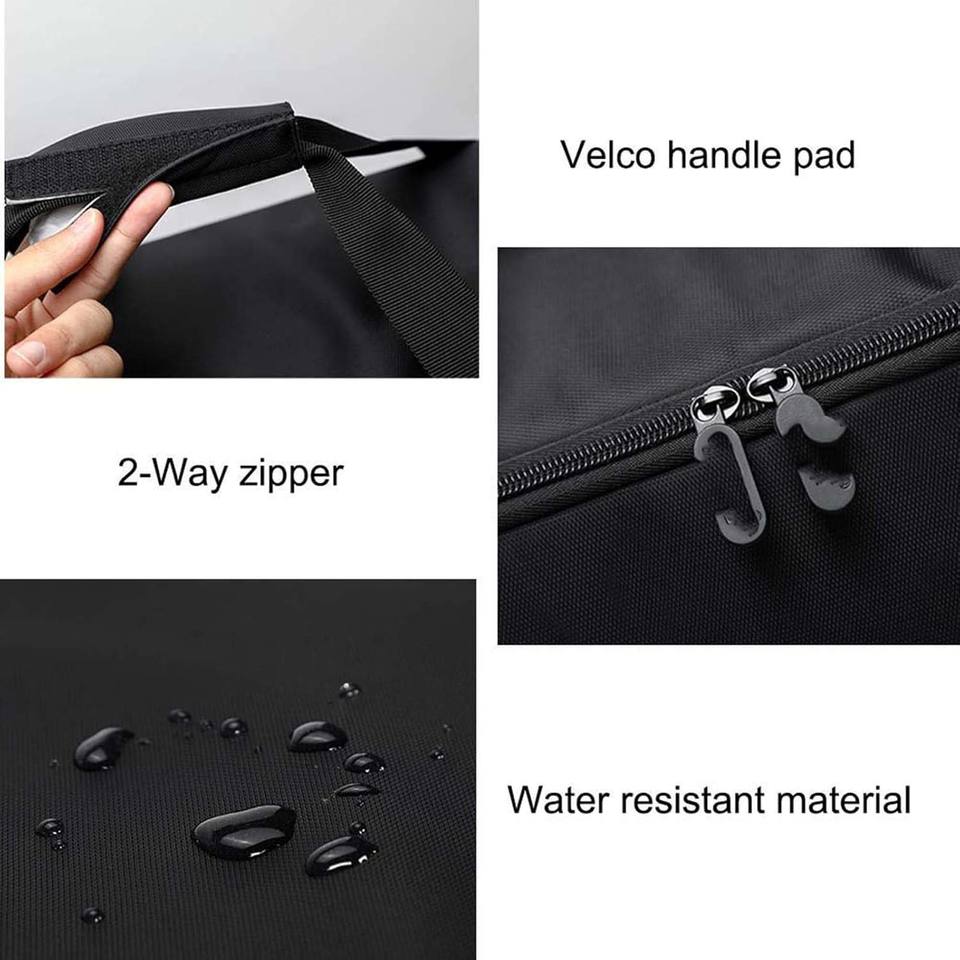 Velco handle pad

2-Way zipper

Water resistant material