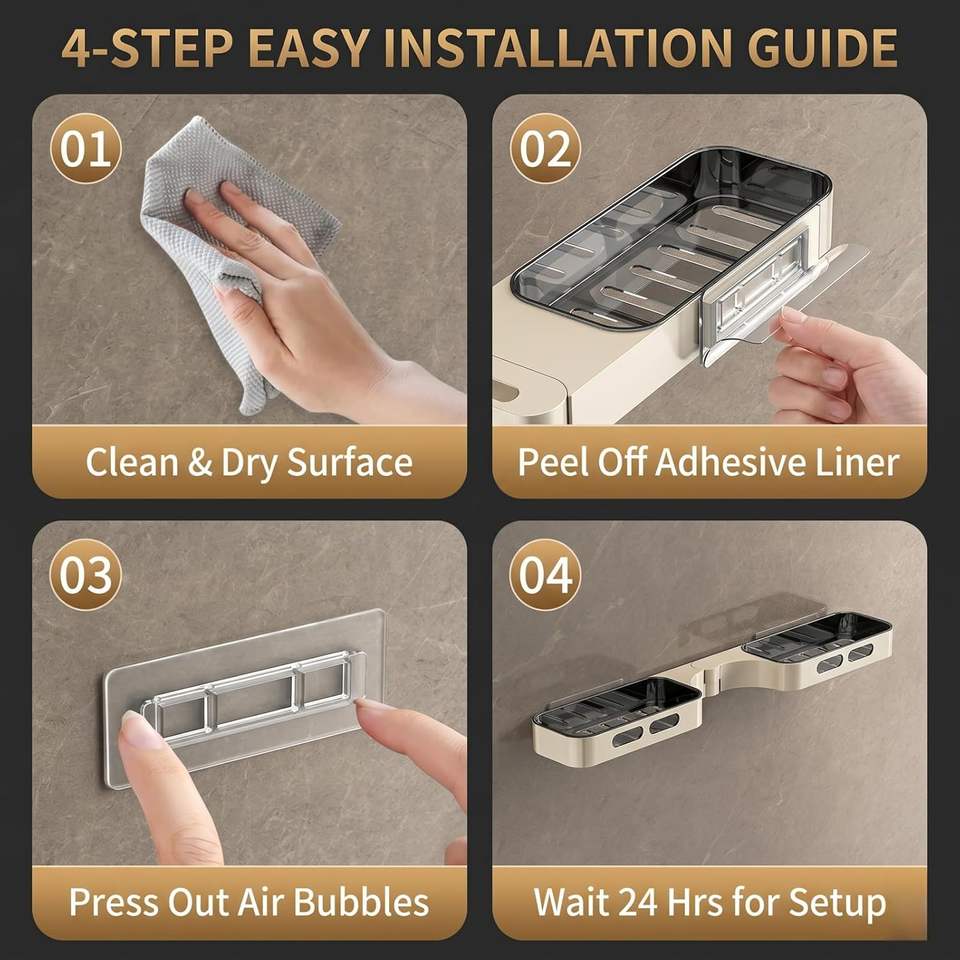 4-STEP EASY INSTALLATION GUIDE

01

Clean & Dry Surface

02

Peel Off Adhesive Liner

03

Press Out Air Bubbles

04

Wait 24 Hrs for Setup