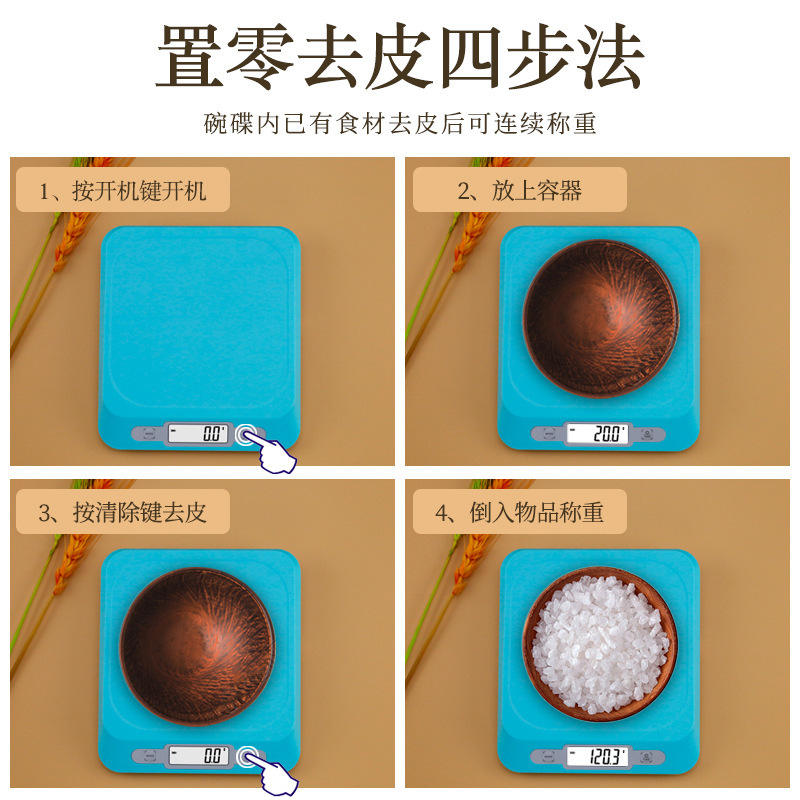 置零去皮四步法

碗碟内已有食材去皮后可连续称重

1、按开机键开机

0.0

2、放上容器

20.0

3、按清除键去皮

0.0

4、倒入物品称重

120.3