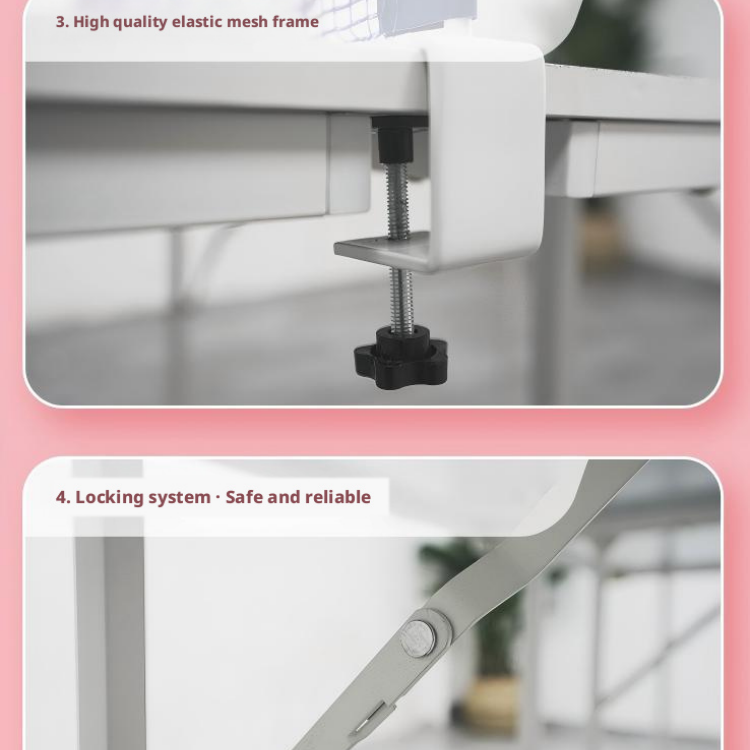 3. High quality elastic mesh frame

4. Locking system · Safe and reliable