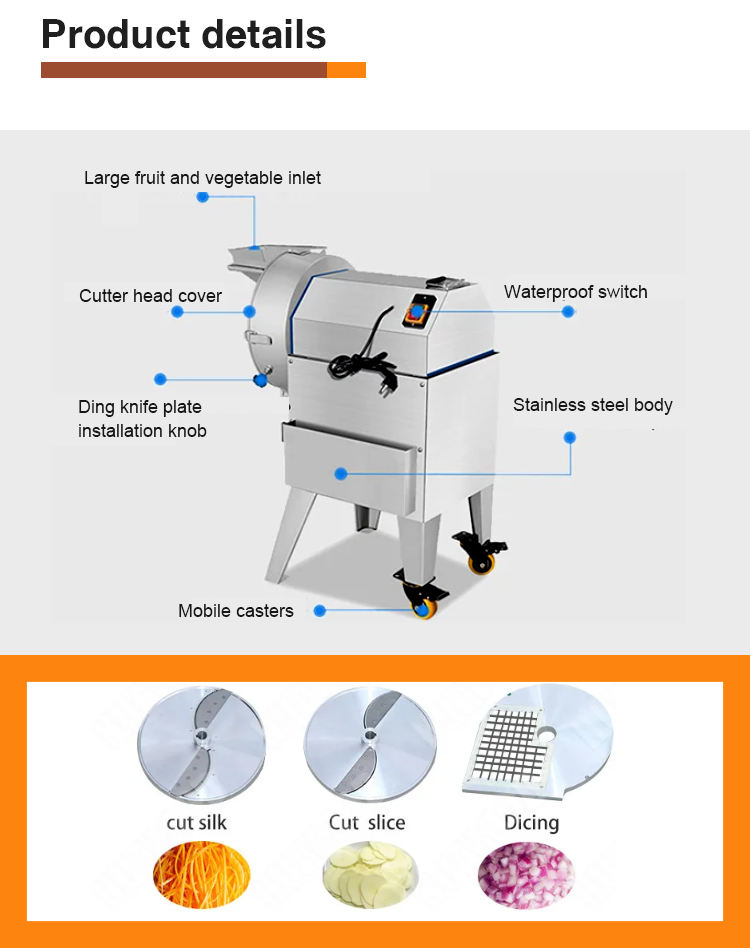 Product details

Large fruit and vegetable inlet

Cutter head cover

Waterproof switch

Ding knife plate installation knob

Stainless steel body

Mobile casters

cut silk

Cut slice

Dicing