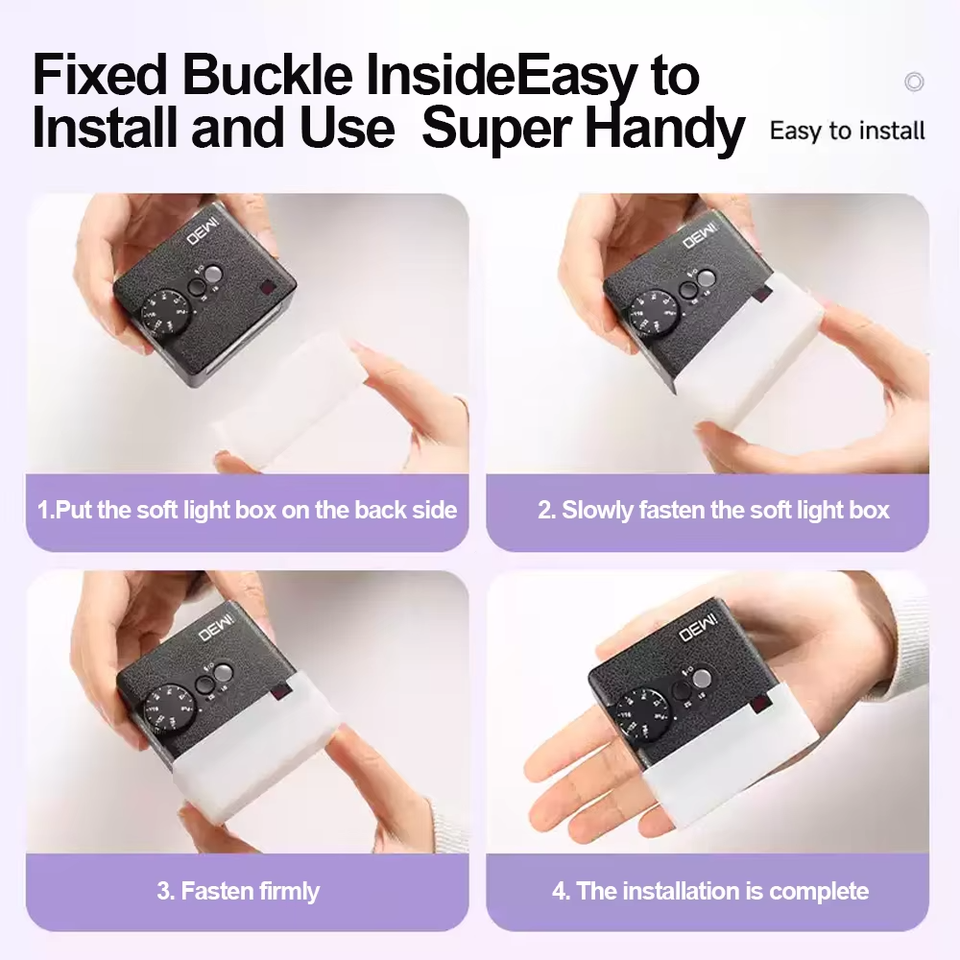 Fixed Buckle InsideEasy to Install and Use  Super Handy

Easy to install

OEWI

1.Put the soft light box on the back side

OEWI

2. Slowly fasten the soft light box

OEWI

3. Fasten firmly

OEWI

4. The installation is complete