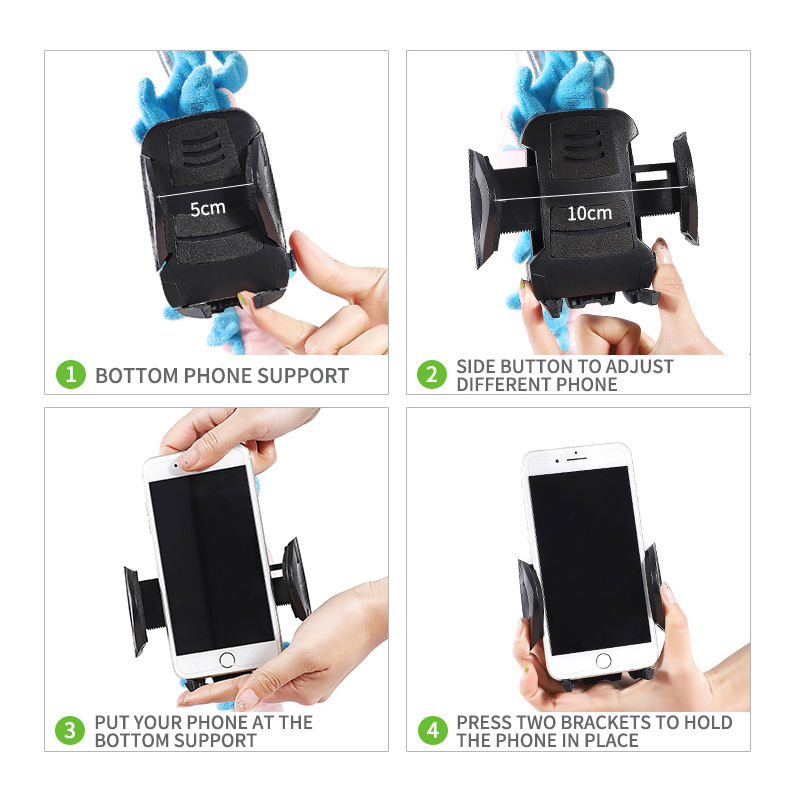 5cm

1 BOTTOM PHONE SUPPORT

10cm

2 SIDE BUTTON TO ADJUST DIFFERENT PHONE

3 PUT YOUR PHONE AT THE BOTTOM SUPPORT

4 PRESS TWO BRACKETS TO HOLD THE PHONE IN PLACE