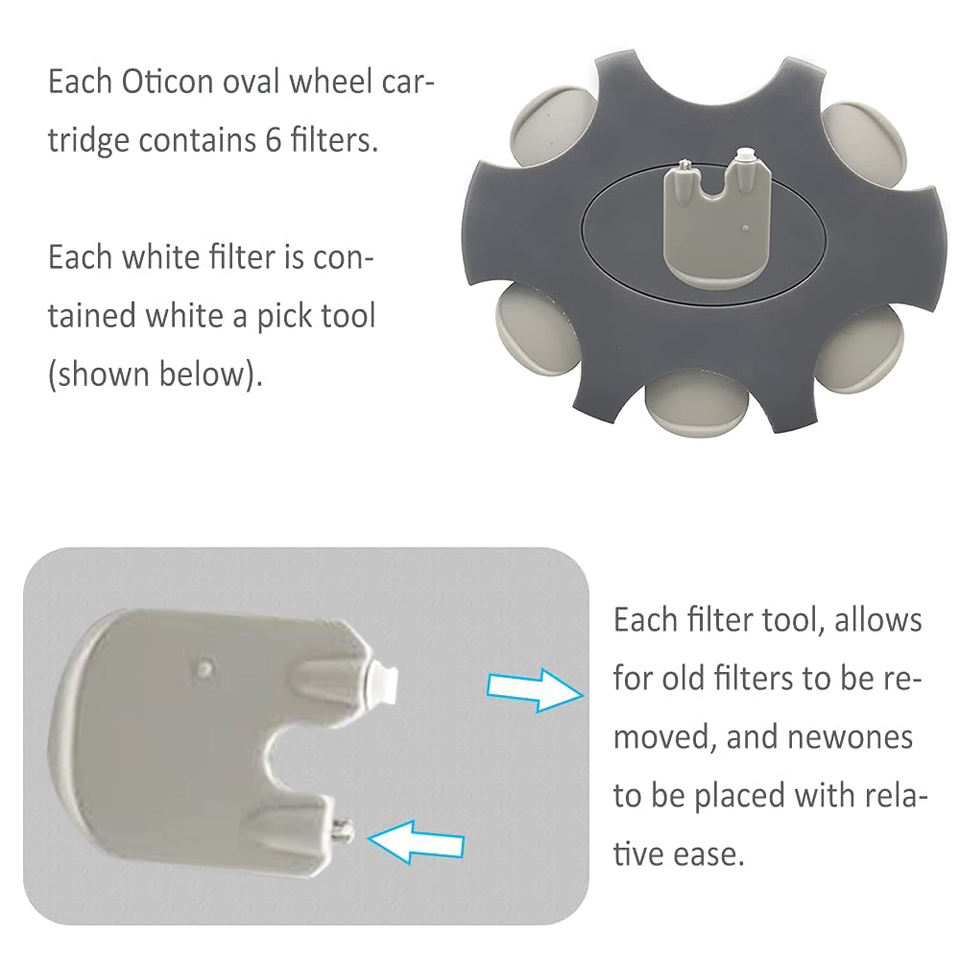 Each Oticon oval wheel cartridge contains 6 filters.

Each white filter is contained white a pick tool (shown below).

Each filter tool, allows for old filters to be removed, and newones to be placed with relative ease.