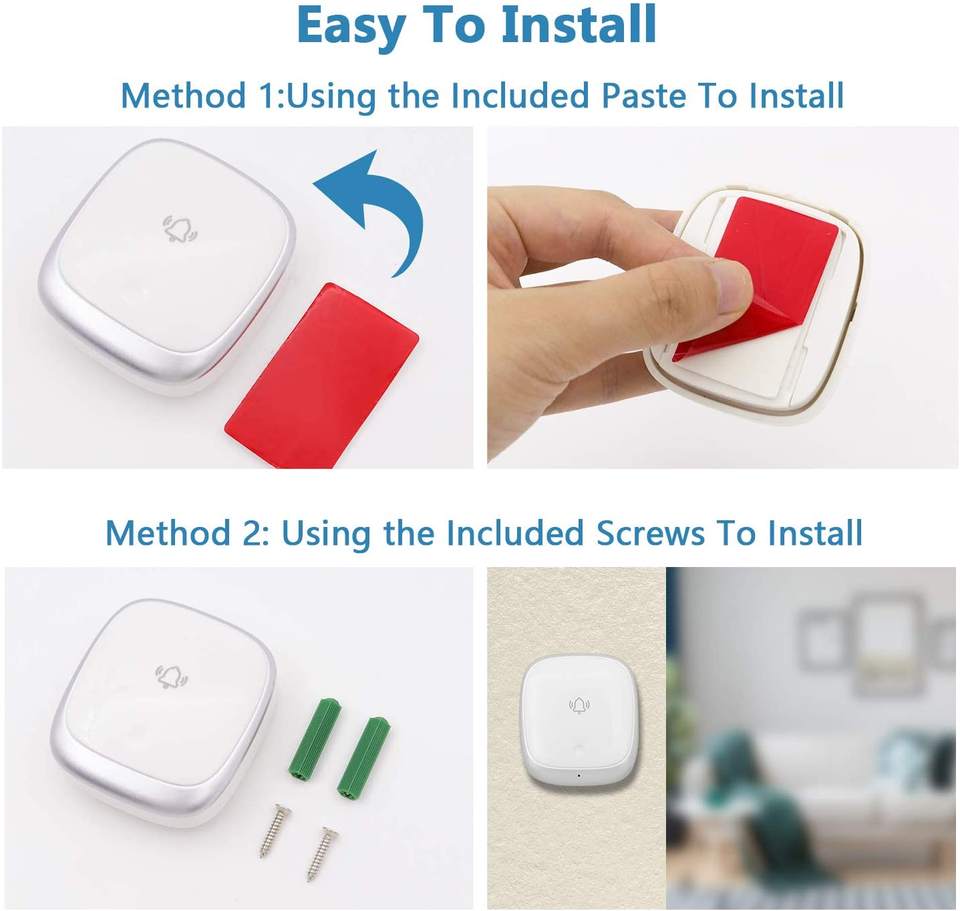 Easy To Install

Method 1:Using the Included Paste To Install

Method 2: Using the Included Screws To Install