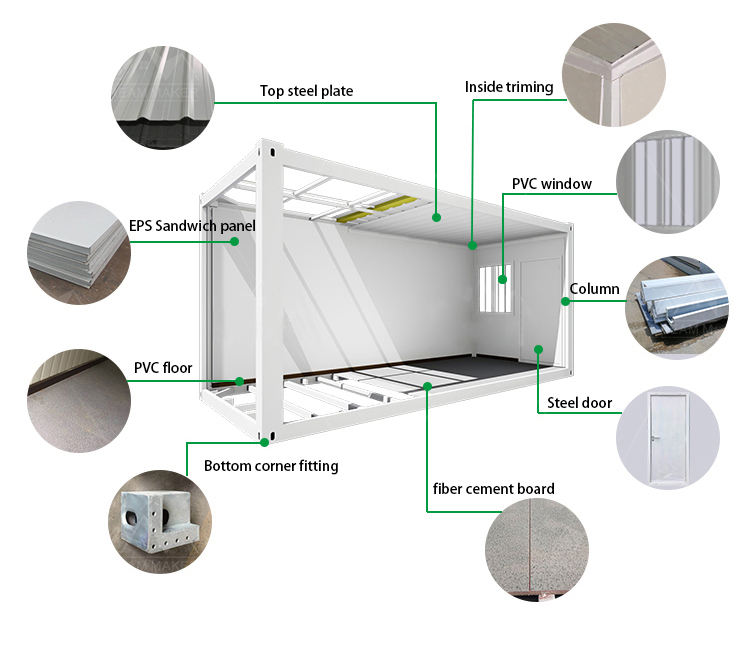 Top steel plate

Inside triming

PVC window

EPS Sandwich panel

Column

PVC floor

Steel door

Bottom corner fitting

fiber cement board