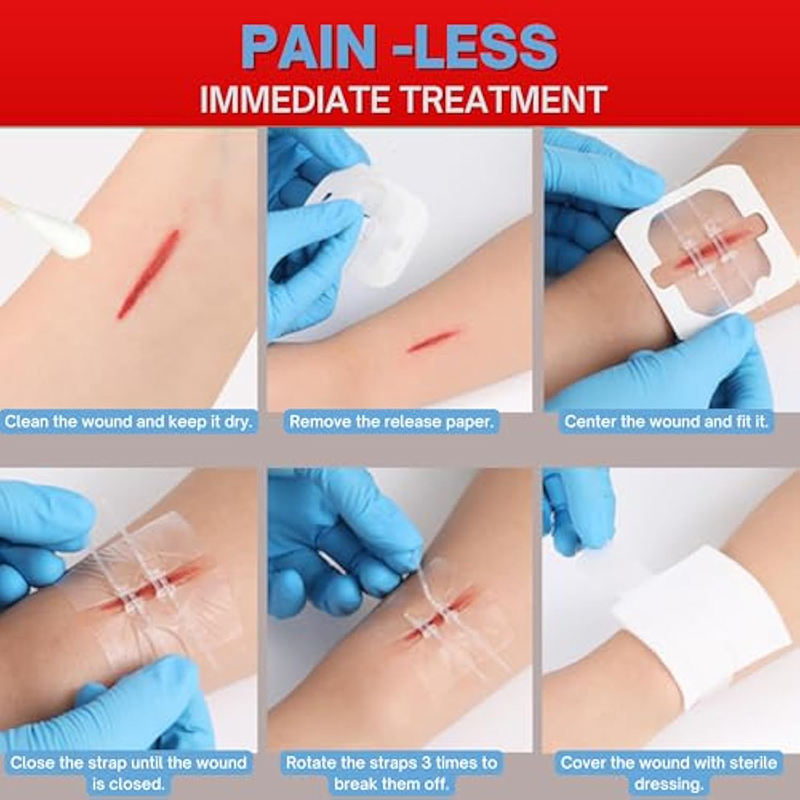 PAIN -LESS
IMMEDIATE TREATMENT

Clean the wound and keep it dry.

Remove the release paper.

Center the wound and fit it.

Close the strap until the wound is closed.

Rotate the straps 3 times to break them off.

Cover the wound with sterile dressing.