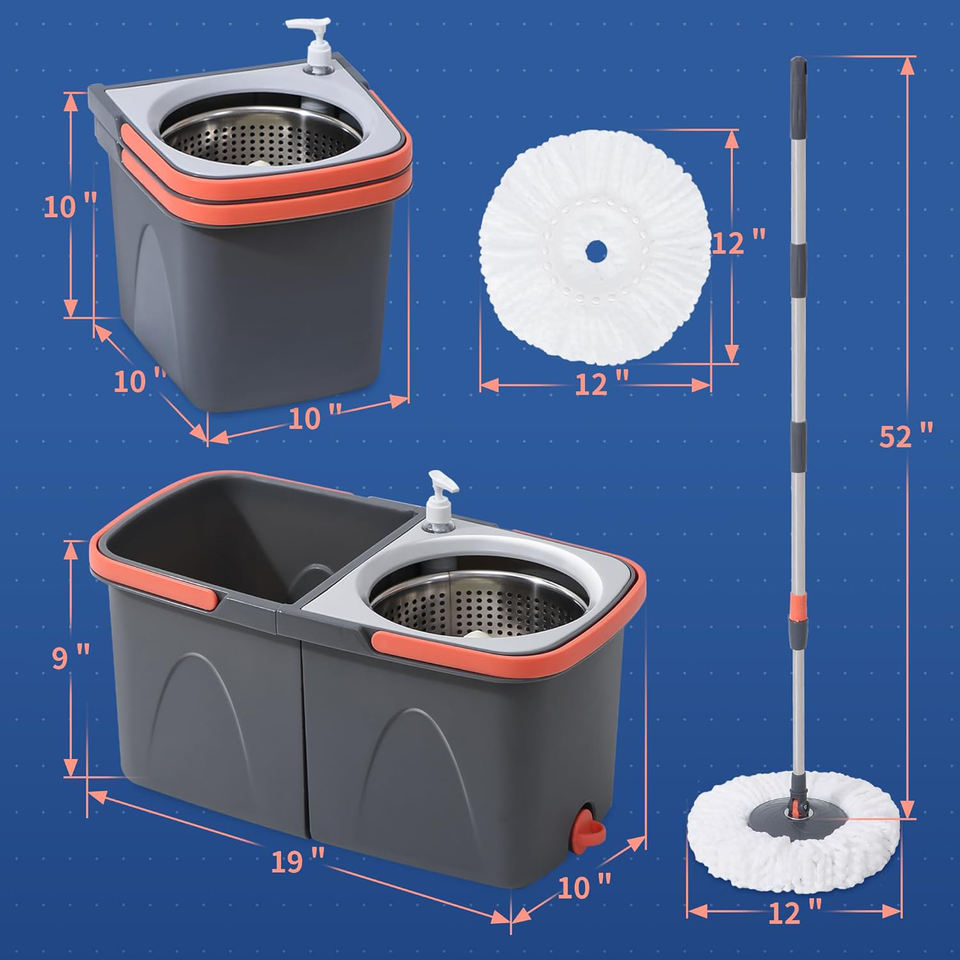 10 "
10 "
10 "
12 "
12 "
52 "
9 "
19 "
10 "
12 "