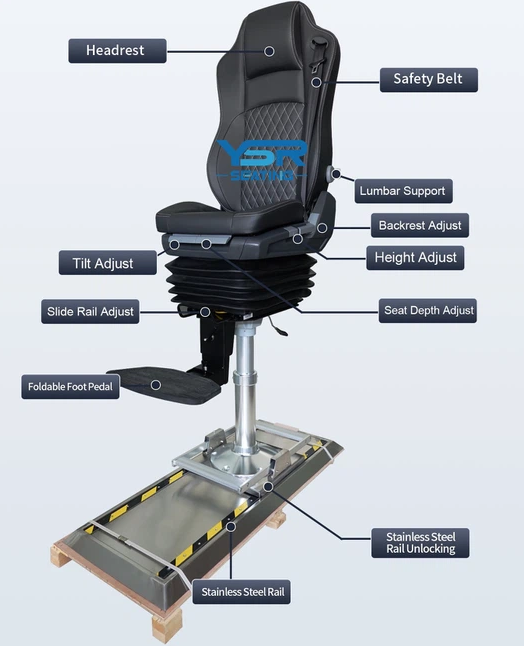 Headrest
Safety Belt
YSR
SEATING
Lumbar Support
Backrest Adjust
Tilt Adjust
Height Adjust
Slide Rail Adjust
Seat Depth Adjust
Foldable Foot Pedal
Stainless Steel Rail Unlocking
Stainless Steel Rail