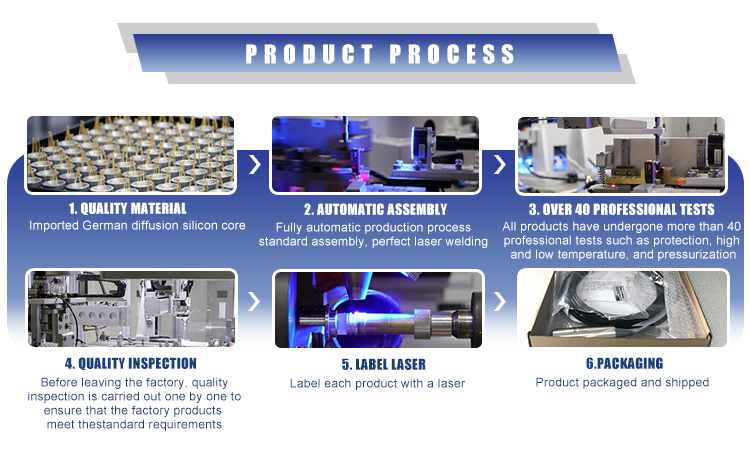 PRODUCT PROCESS

1. QUALITY MATERIAL
Imported German diffusion silicon core

2. AUTOMATIC ASSEMBLY
Fully automatic production process standard assembly, perfect laser welding

3. OVER 40 PROFESSIONAL TESTS
All products have undergone more than 40 professional tests such as protection, high and low temperature, and pressurization

4. QUALITY INSPECTION
Before leaving the factory, quality inspection is carried out one by one to ensure that the factory products meet thestandard requirements

5. LABEL LASER
Label each product with a laser

6.PACKAGING
Product packaged and shipped