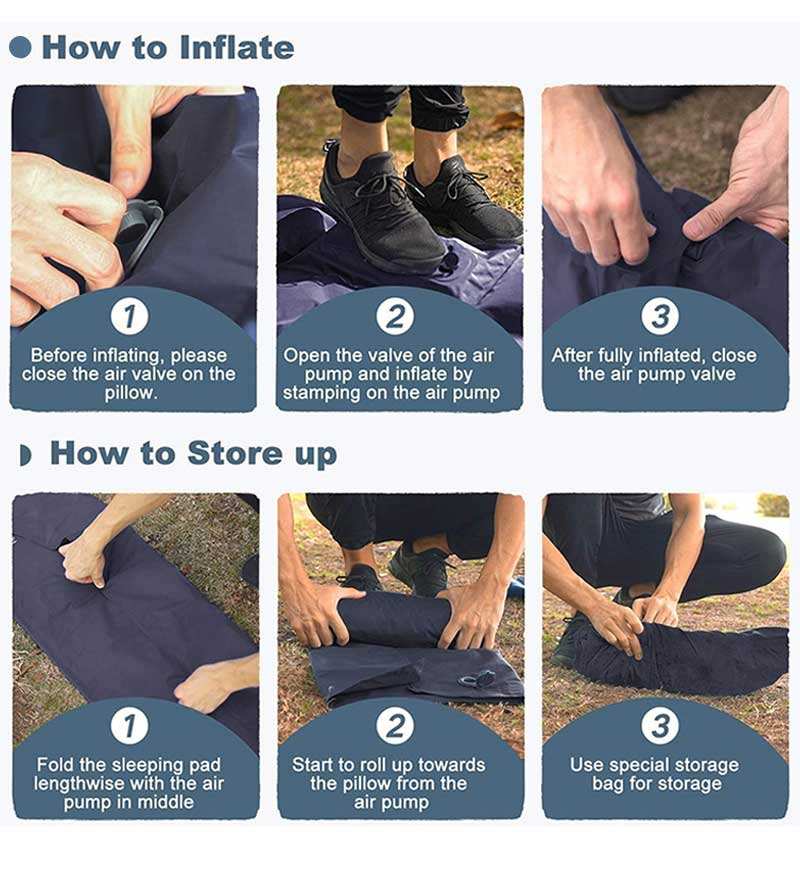 How to Inflate

1
Before inflating, please close the air valve on the pillow.

2
Open the valve of the air pump and inflate by stamping on the air pump

3
After fully inflated, close the air pump valve

How to Store up

1
Fold the sleeping pad lengthwise with the air pump in middle

2
Start to roll up towards the pillow from the air pump

3
Use special storage bag for storage