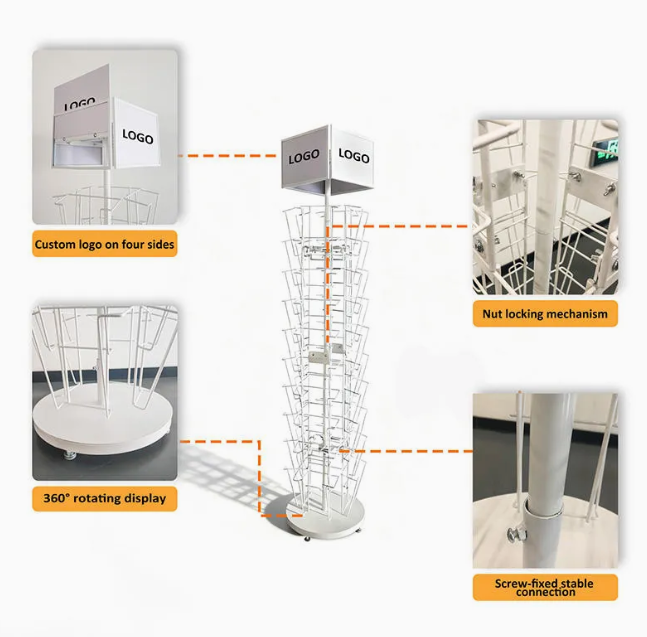 LOGO
LOGO

Custom logo on four sides

LOGO LOGO

Nut locking mechanism

360° rotating display

Screw-fixed stable connection