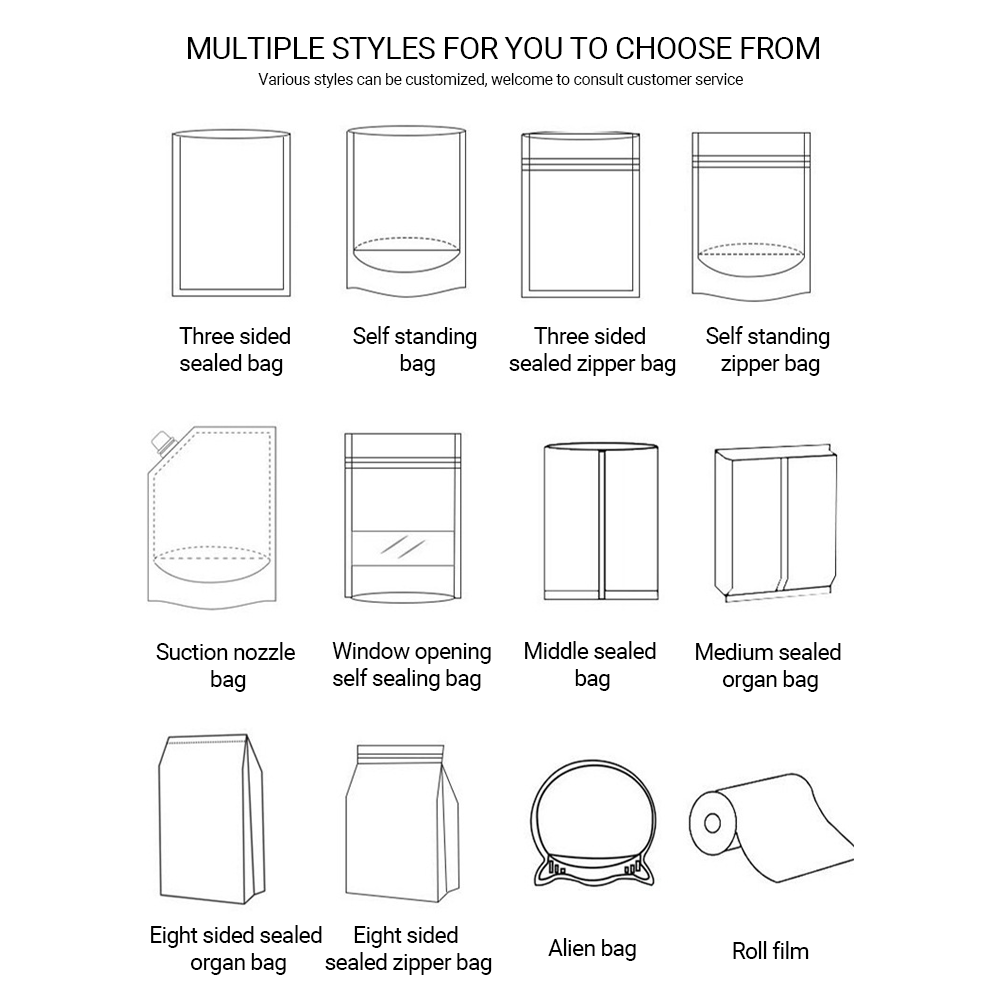 MULTIPLE STYLES FOR YOU TO CHOOSE FROM
Various styles can be customized, welcome to consult customer service

Three sided sealed bag

Self standing bag

Three sided sealed zipper bag

Self standing zipper bag

Suction nozzle bag

Window opening self sealing bag

Middle sealed bag

Medium sealed organ bag

Eight sided sealed organ bag

Eight sided sealed zipper bag

Alien bag

Roll film