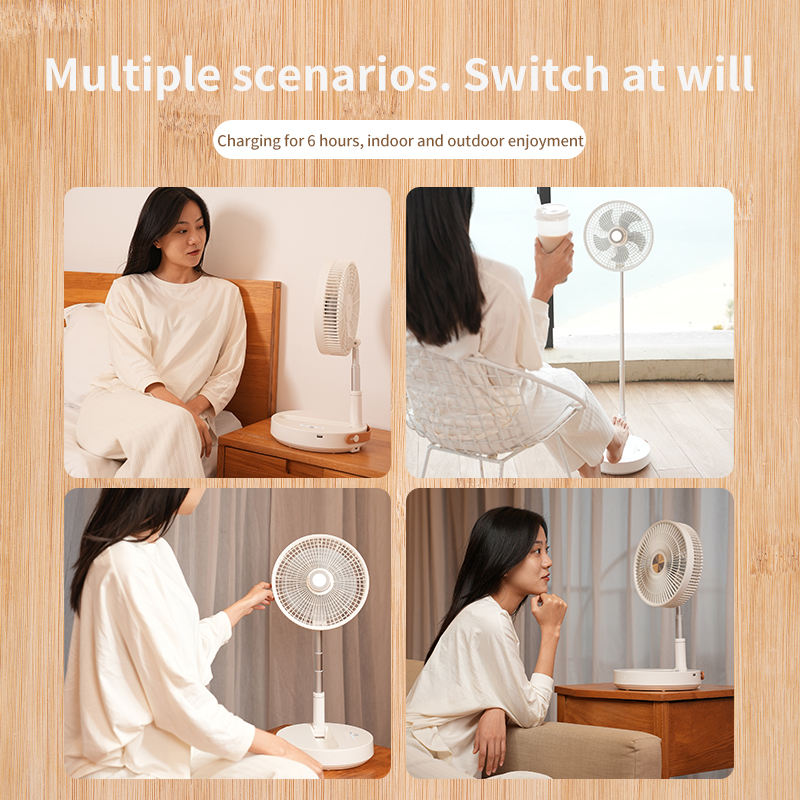 Multiple scenarios. Switch at will

Charging for 6 hours, indoor and outdoor enjoyment